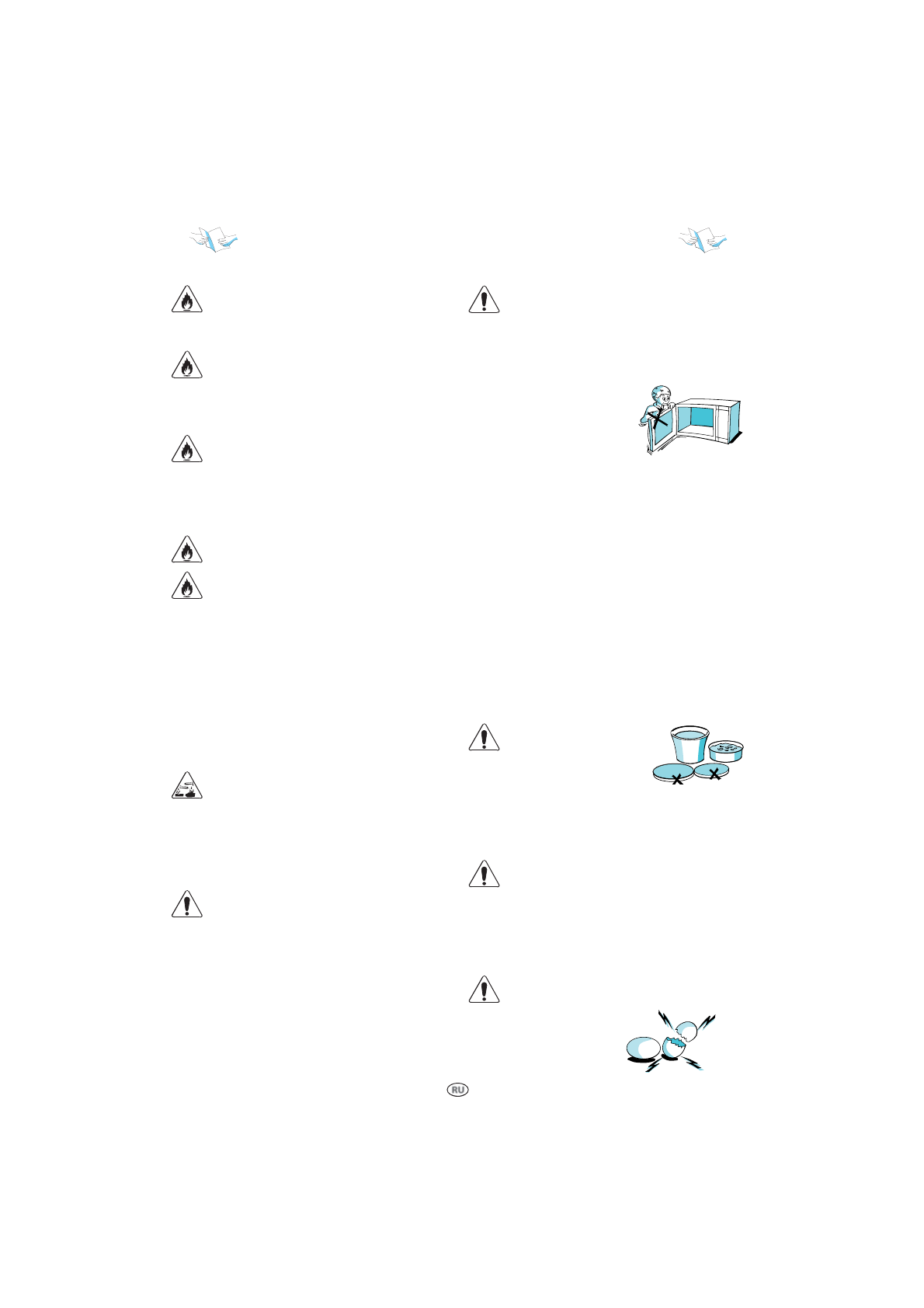 RU