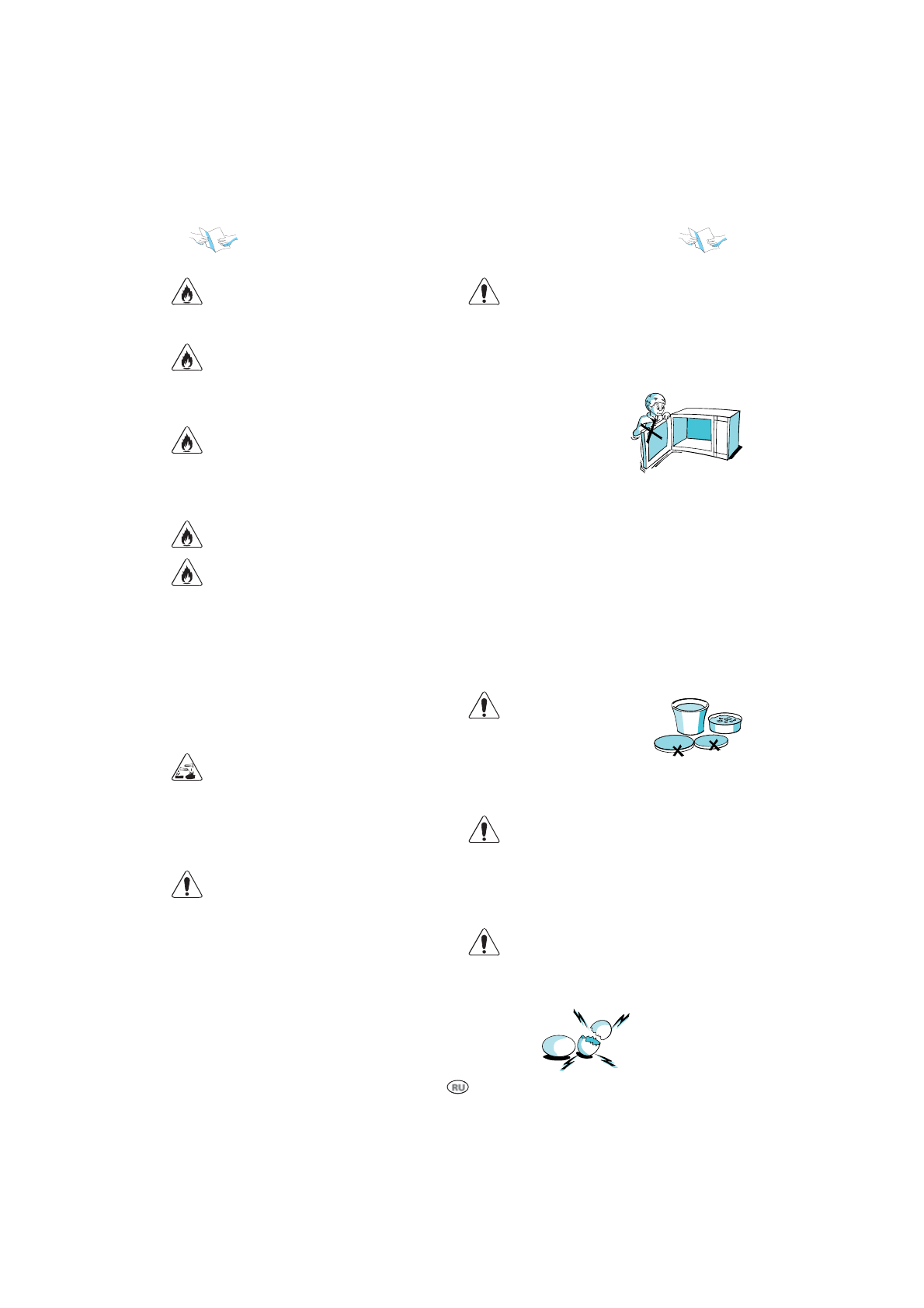 RU