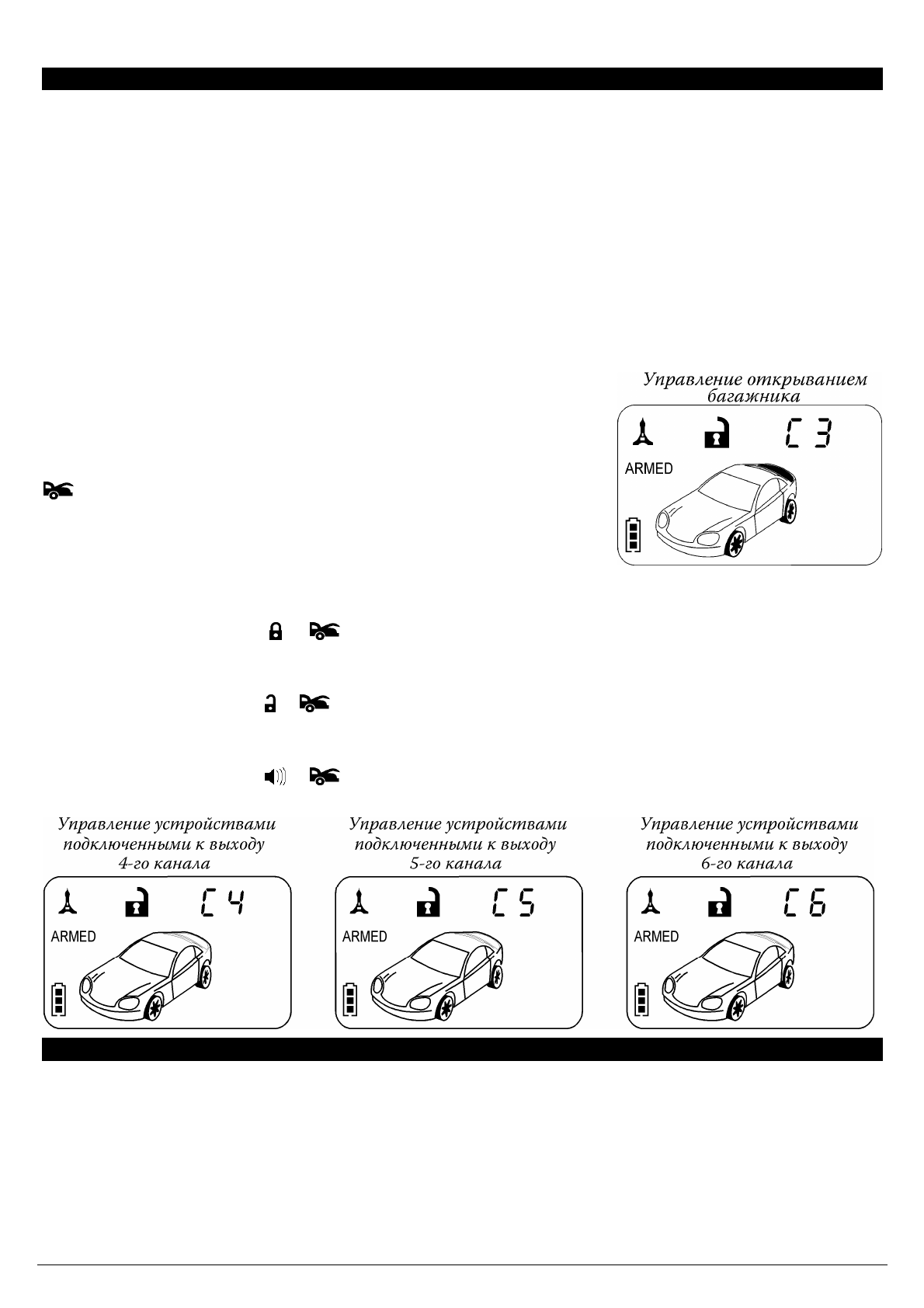 Управление открыванием багажника

C 3

ARMED

Управление устройствами подключенными к выходу 4-го канала

C 4

ARMED

Управление устройствами подключенными к выходу 5-го канала

C 5

ARMED

Управление устройствами подключенными к выходу 6-го канала

C 6

ARMED