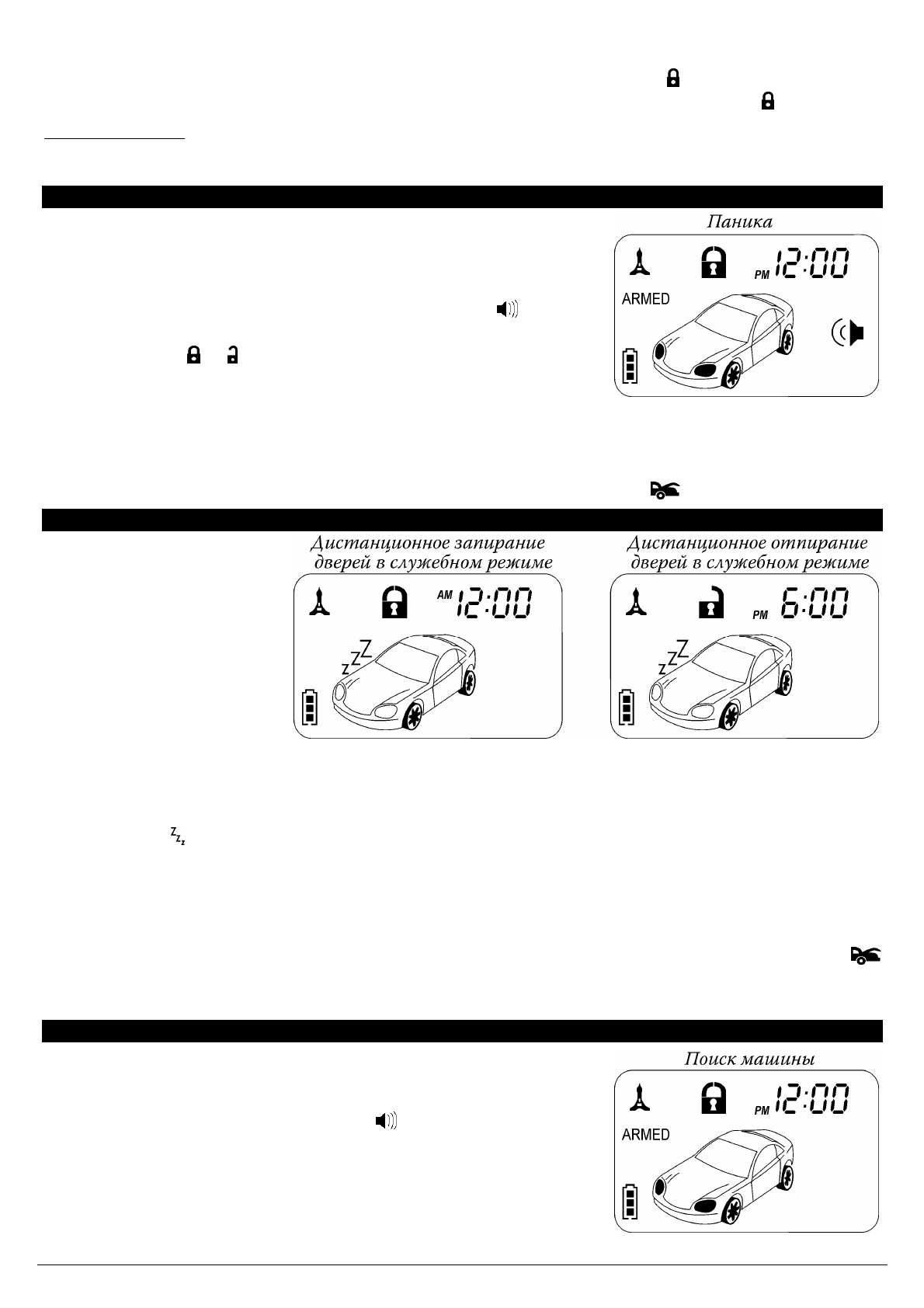 Паника

PM 12:00

ARMED

Дистанционное запирание дверей в служебном режиме

AM 12:00

Дистанционное отпирание дверей в служебном режиме

PM 6:00

Поиск машины

PM 12:00

ARMED