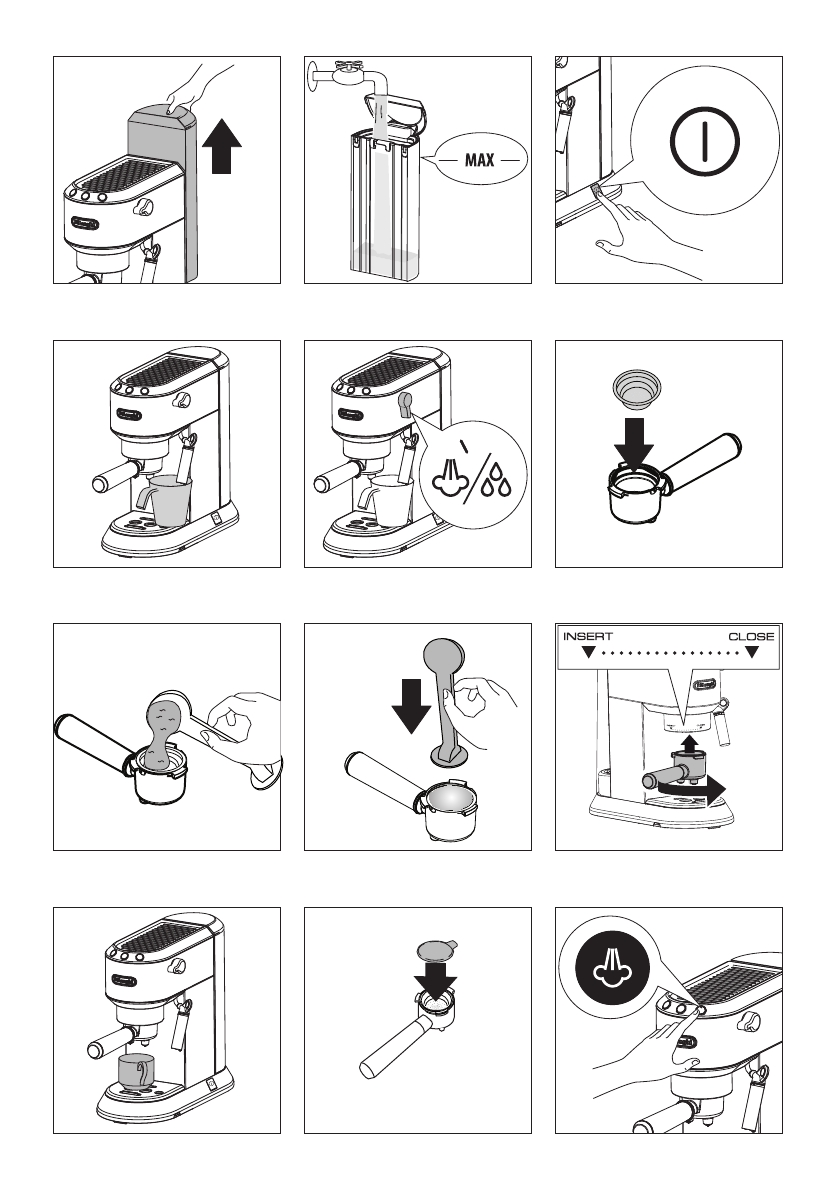 MAX

INSERT CLOSE