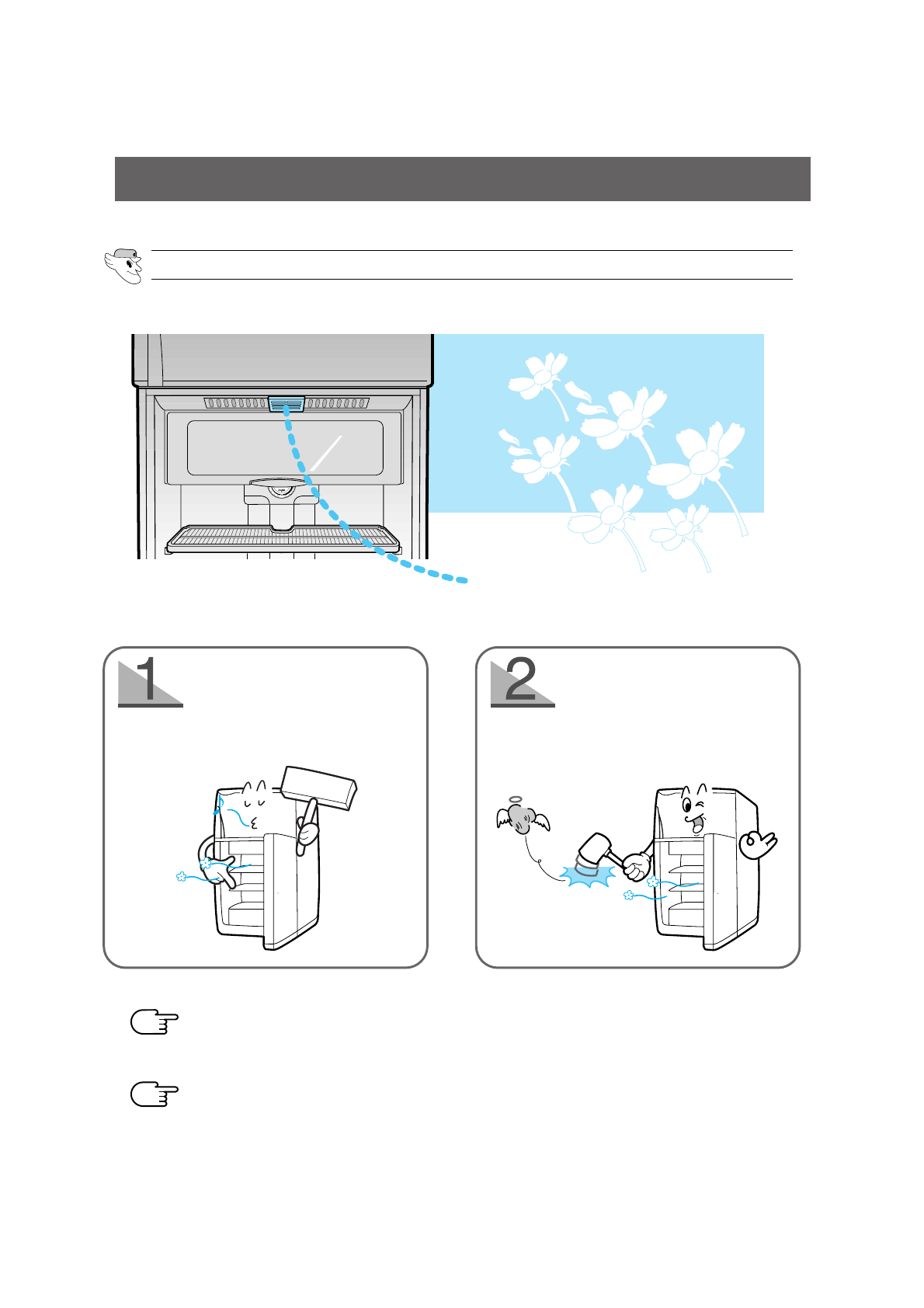 1

2