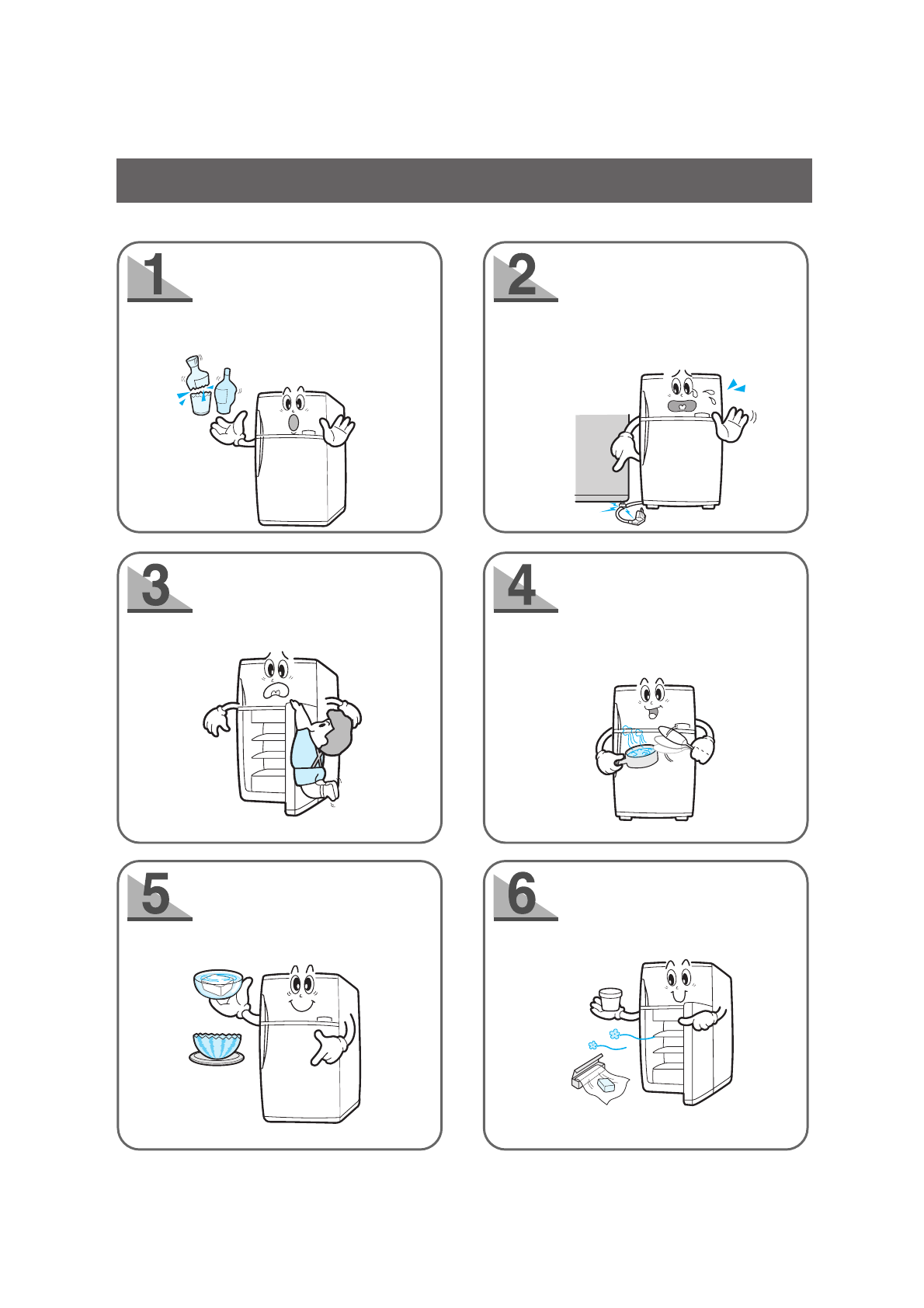 1

2

3

4

5

6