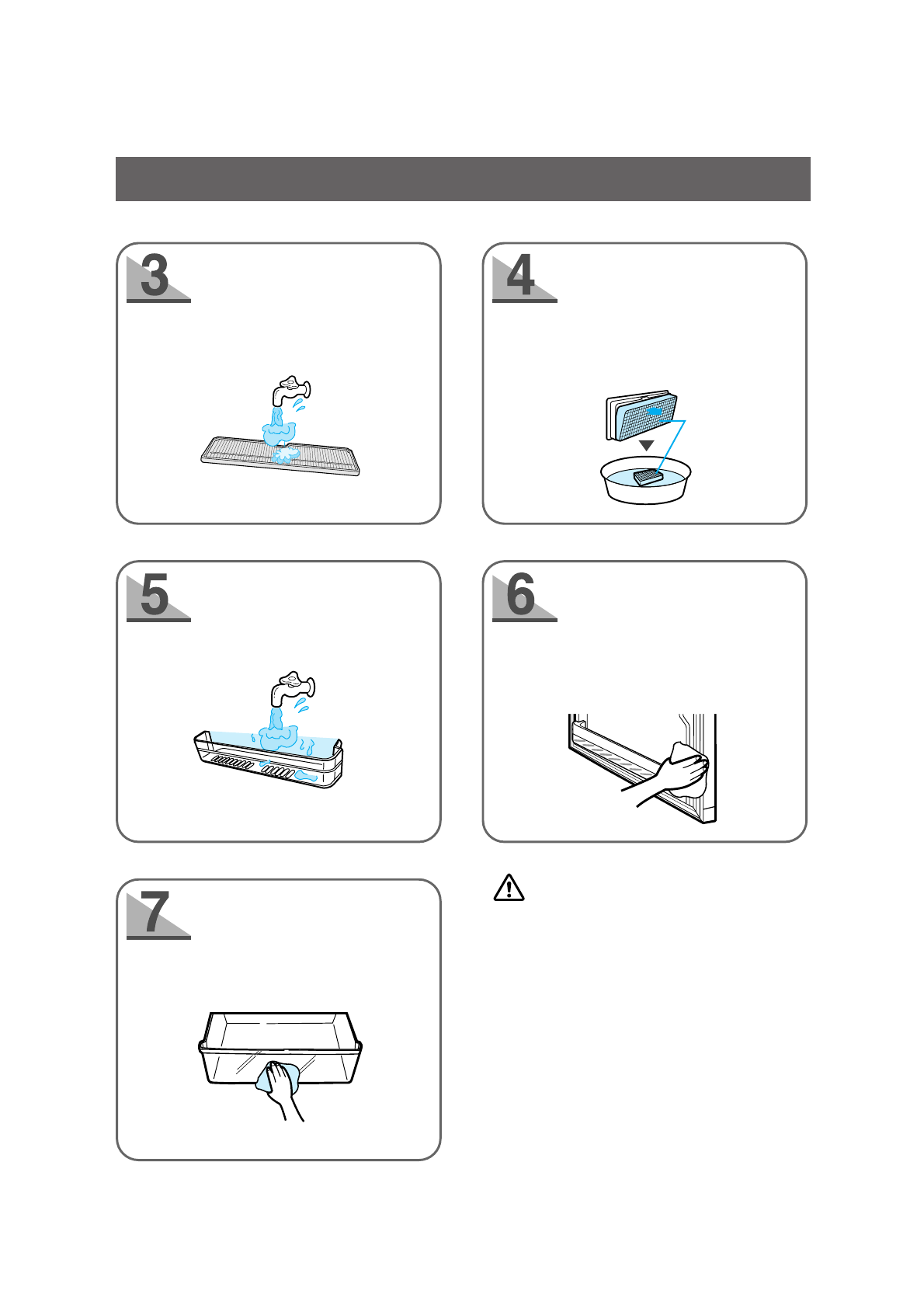 3

4

5

6

7