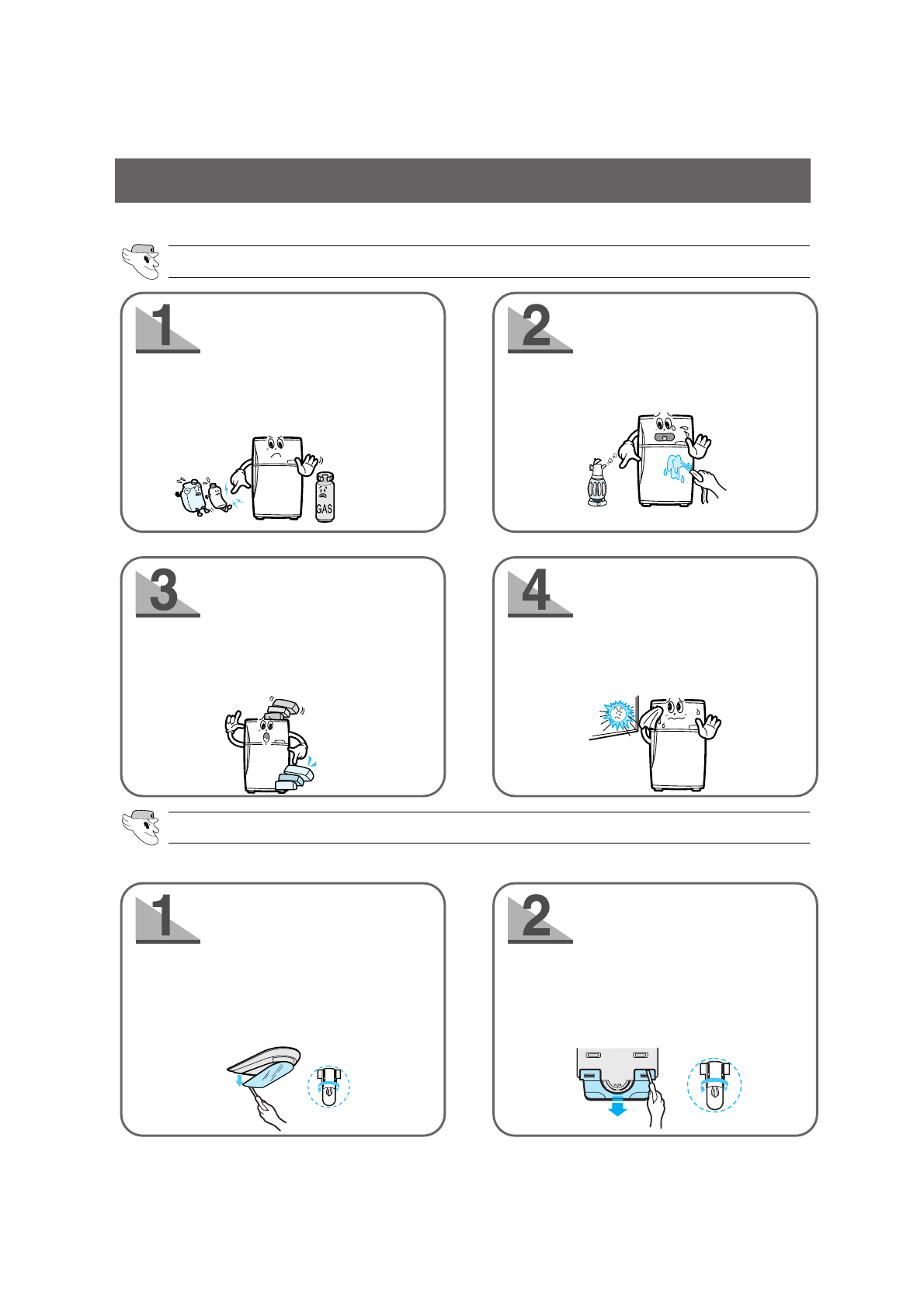 1

GAS

2

3

4

1

2