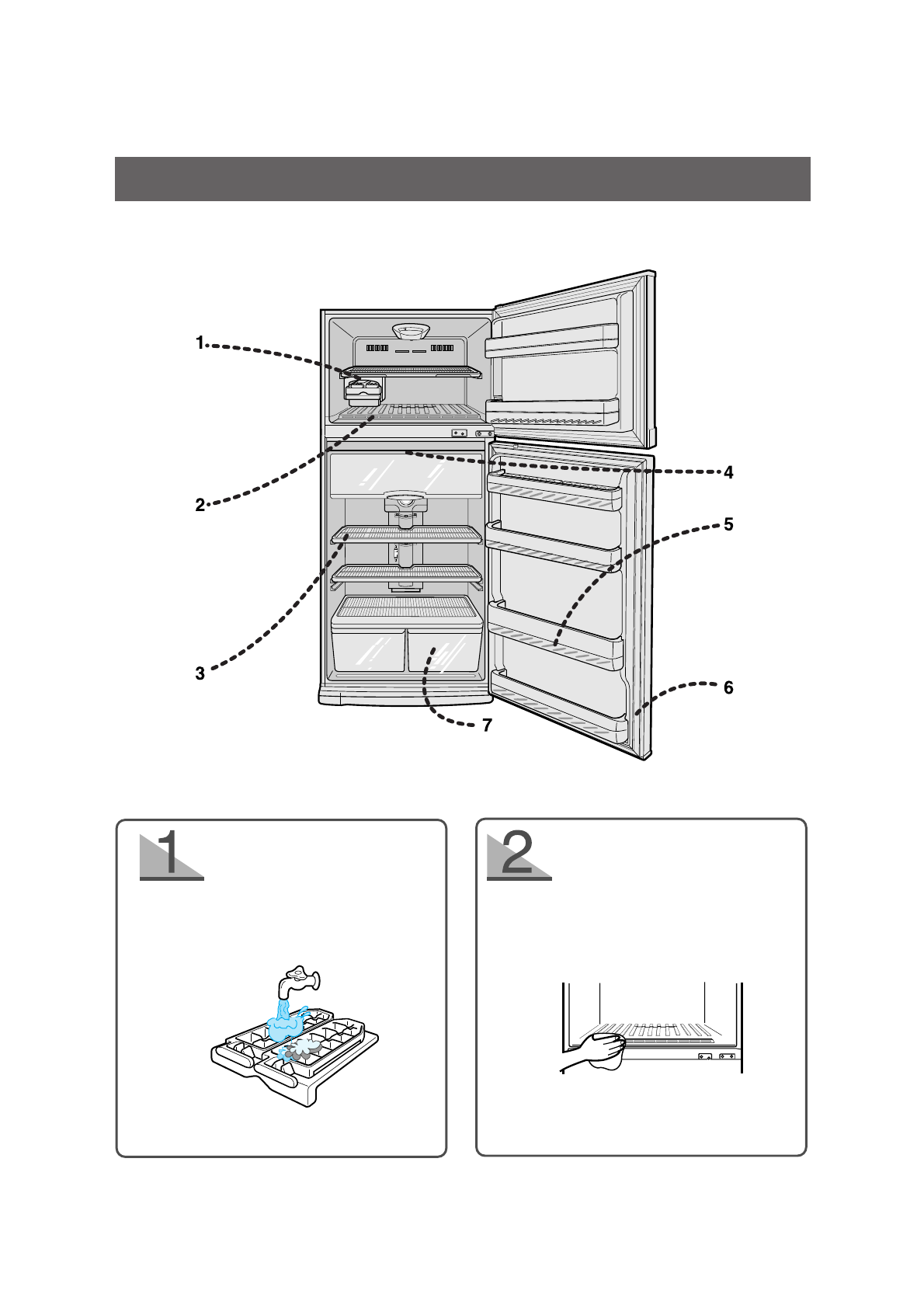 1

2

3

4

5

6

7

1

2