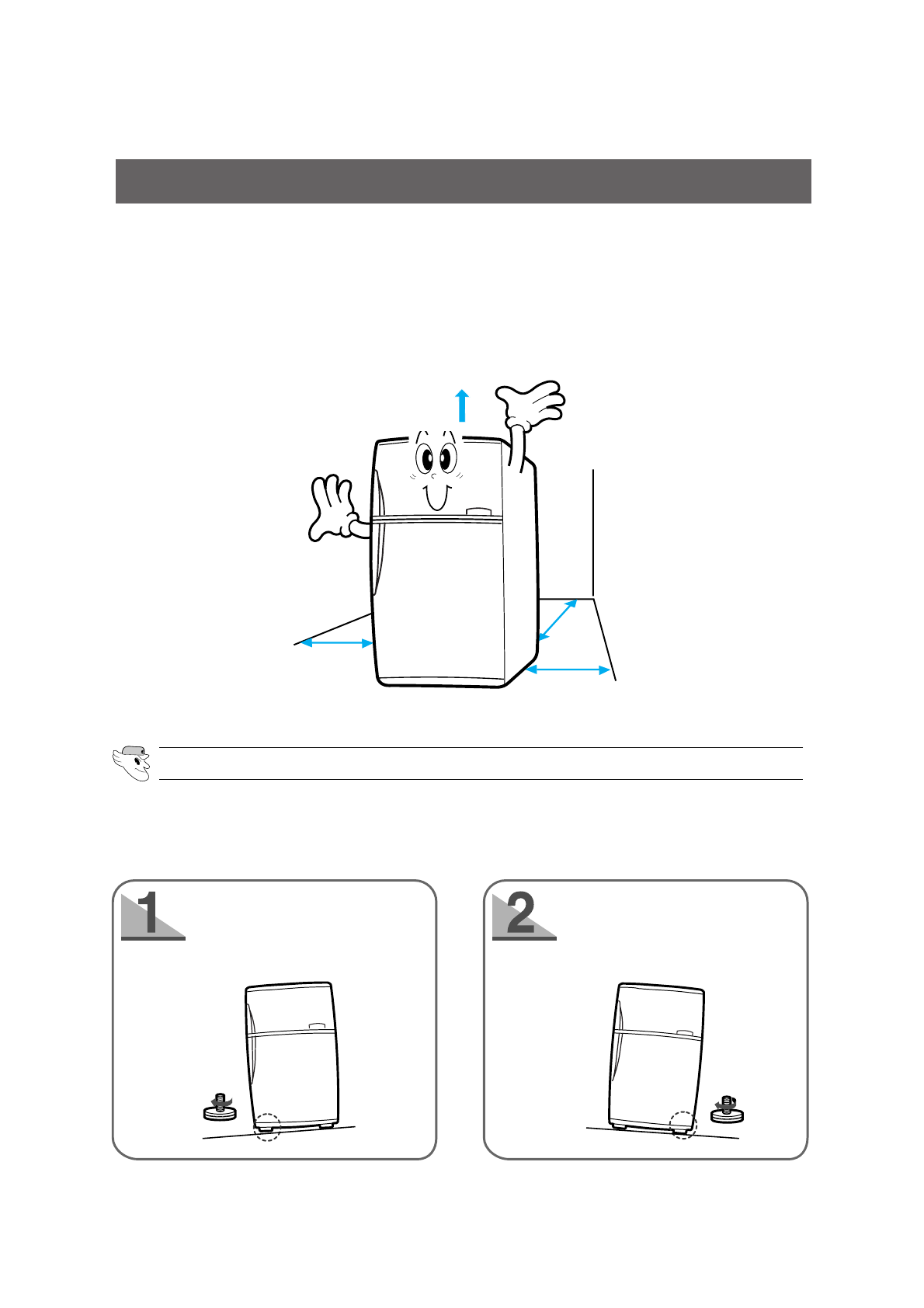 1

2