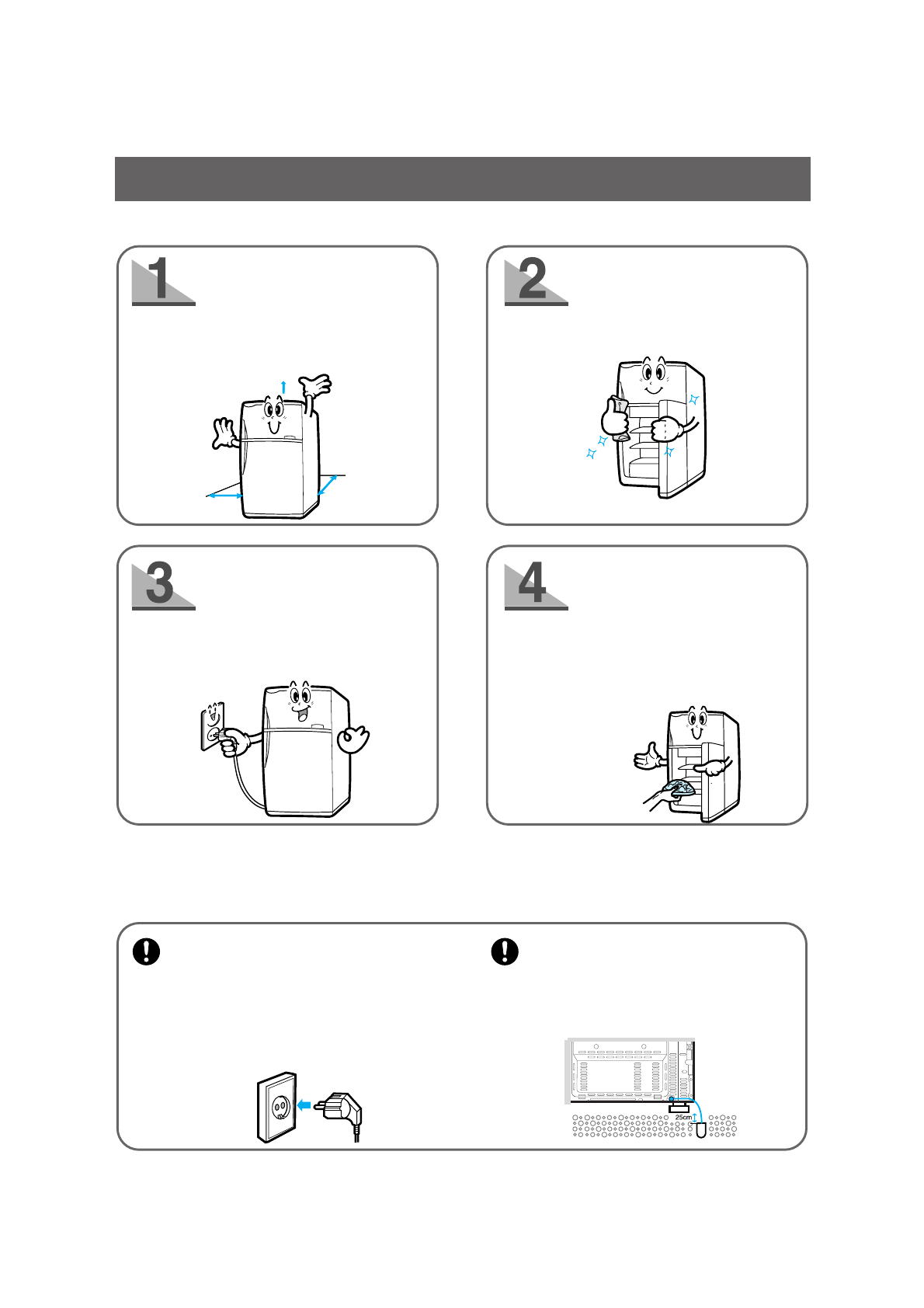 1

2

3

4

25cm