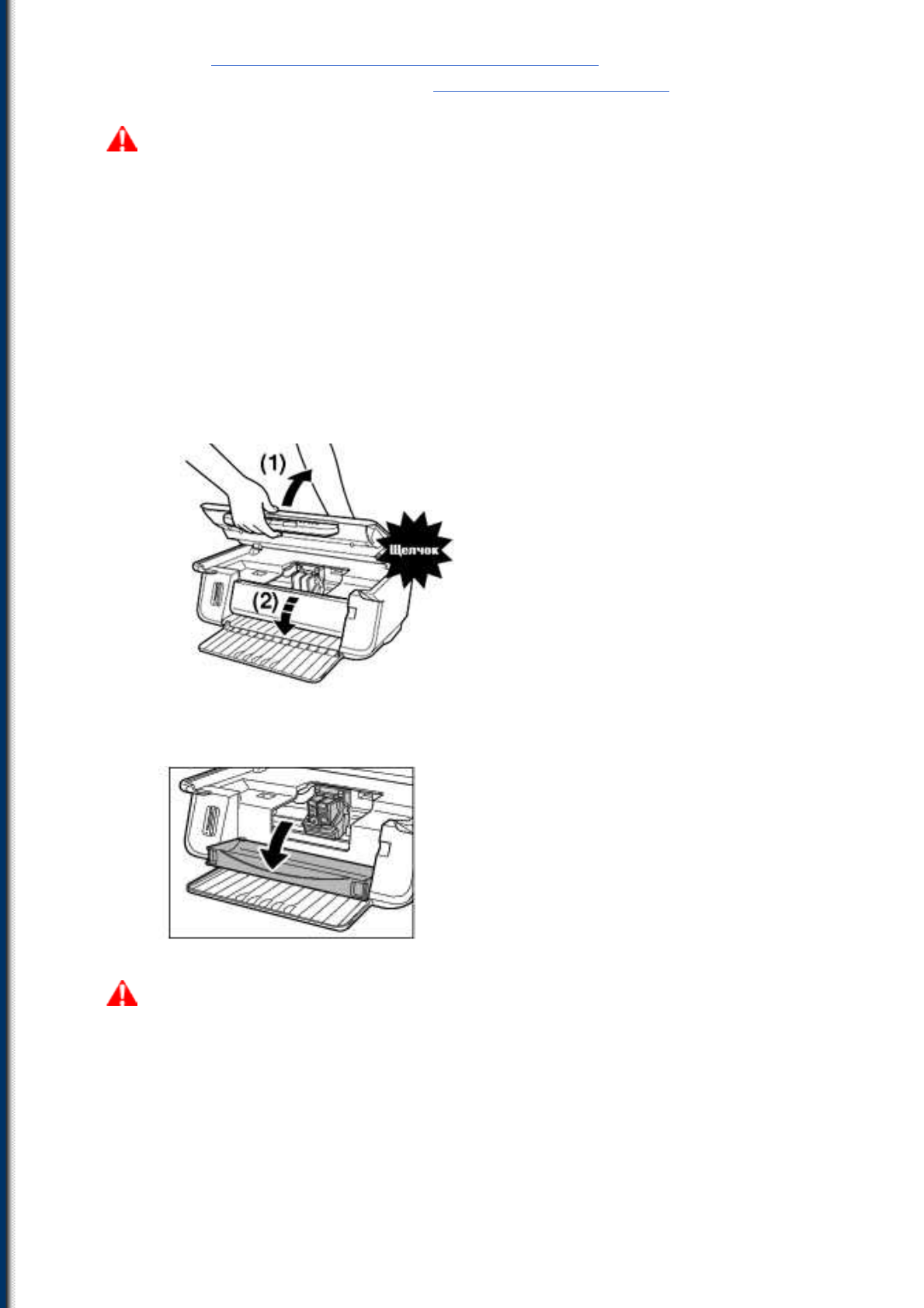 (1)

Щелчок

(2)