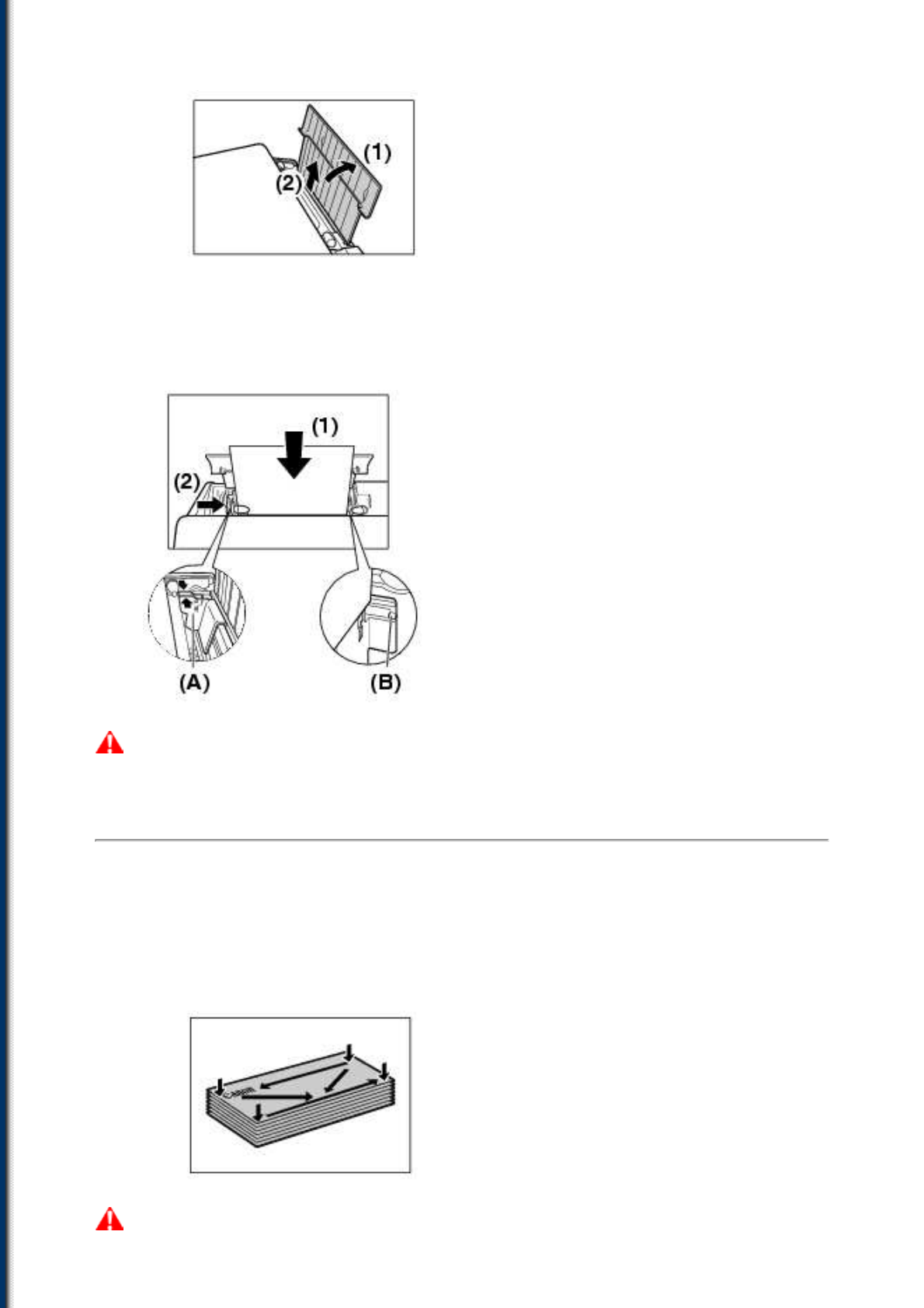 (1)
(2)

(1)
(2)
(A)
(B)