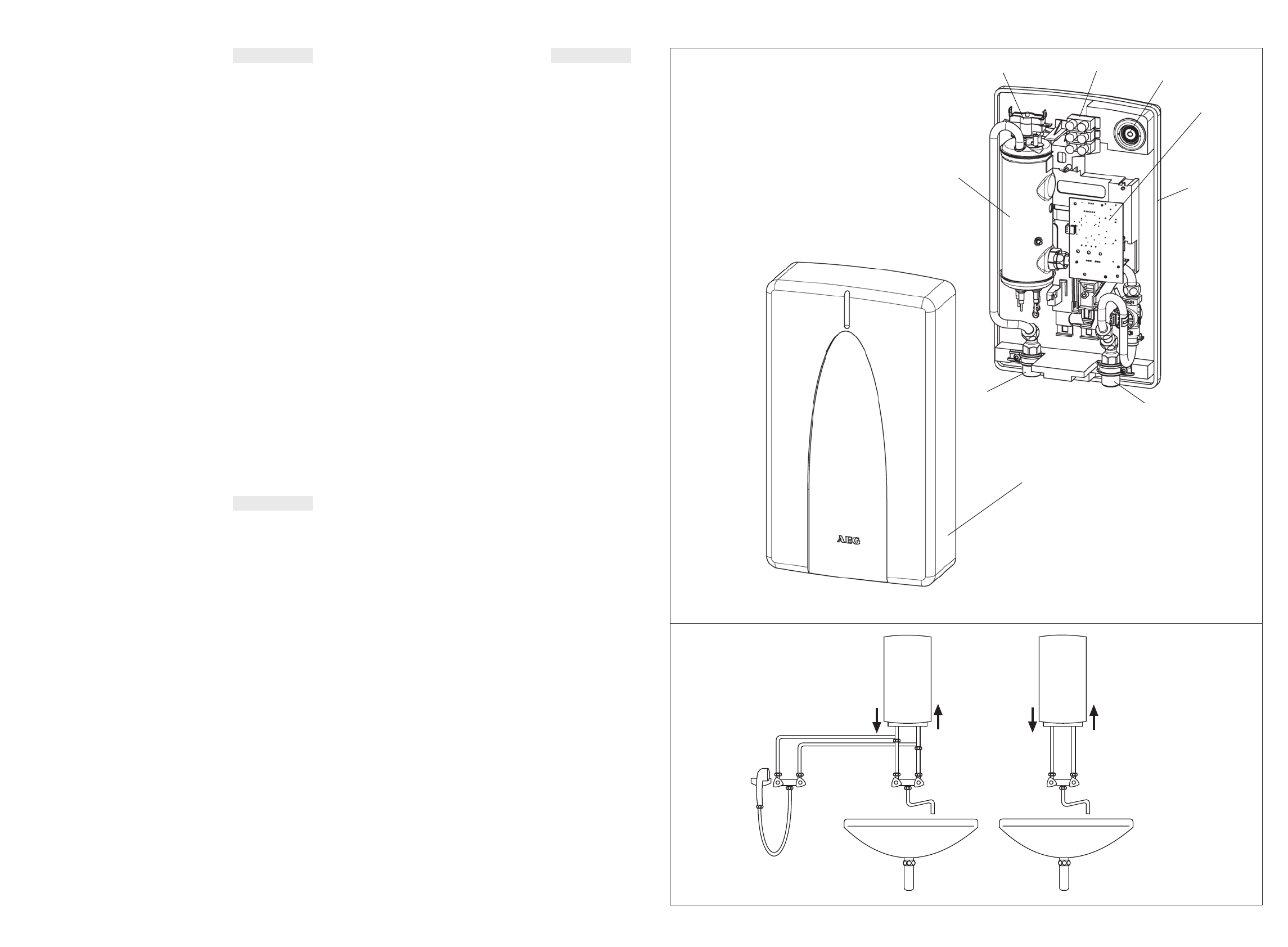 AEG