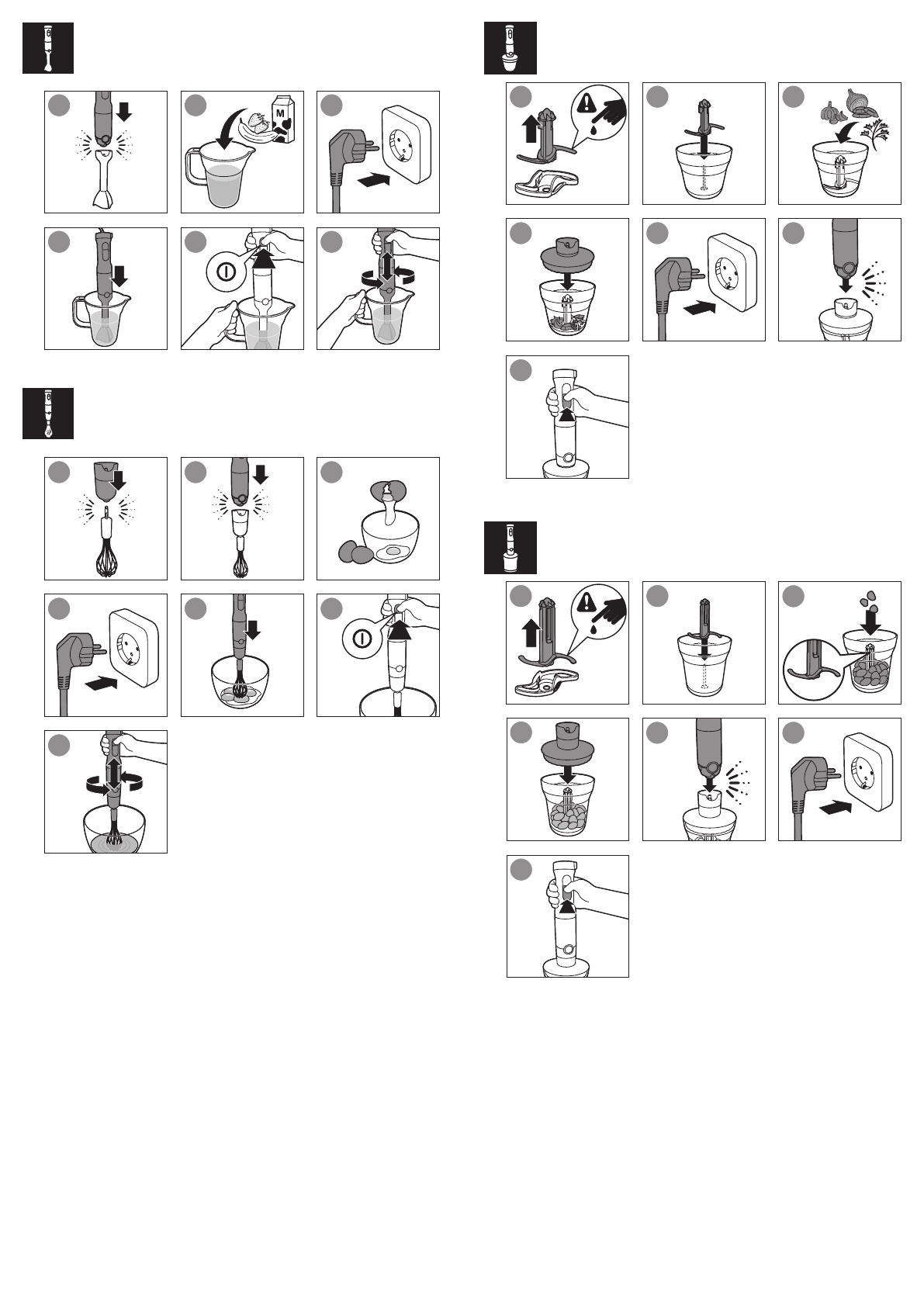 M