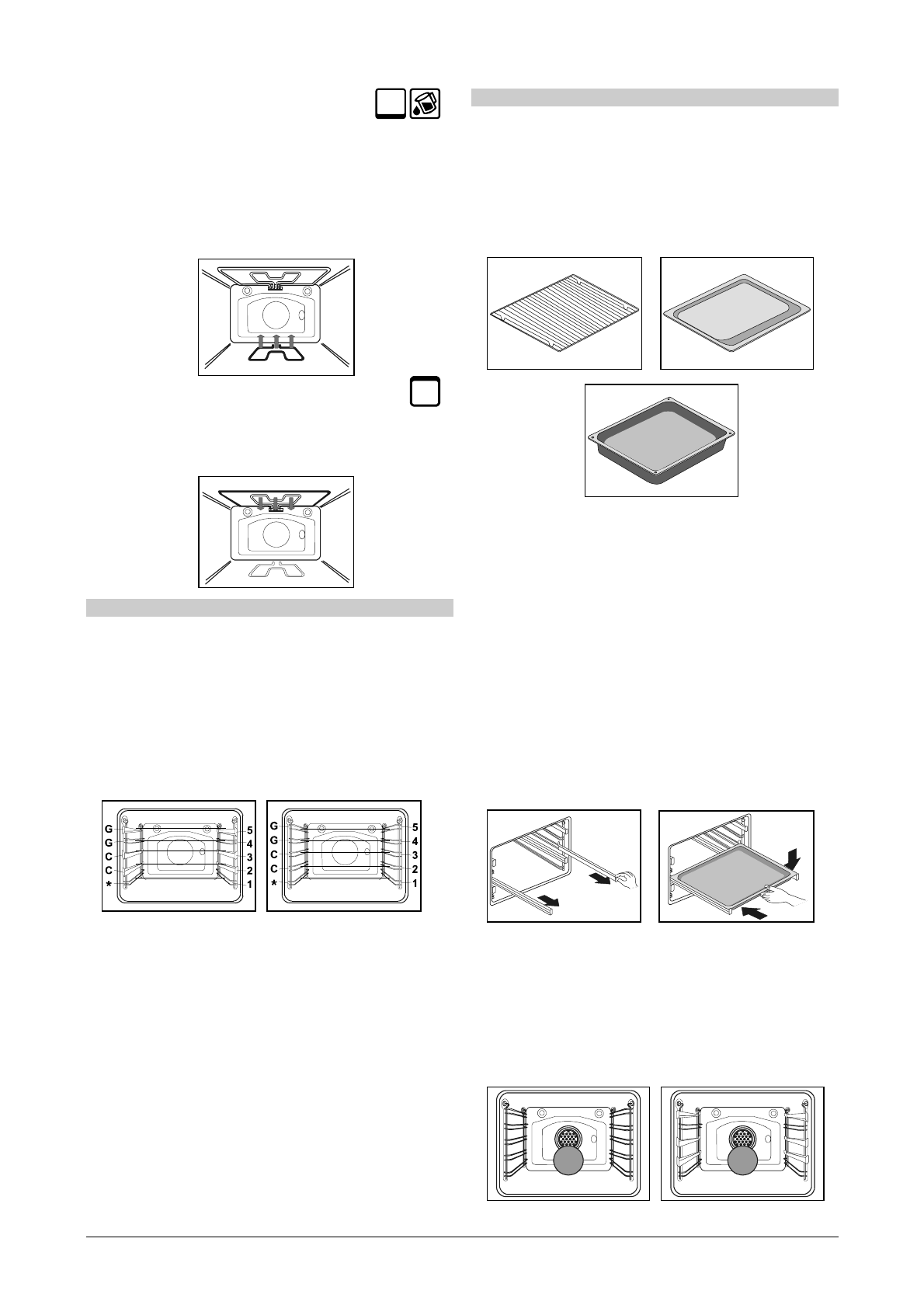 G
G
C
C
*
5
4
3
2
1

G
G
C
C
*
5
4
3
2
1