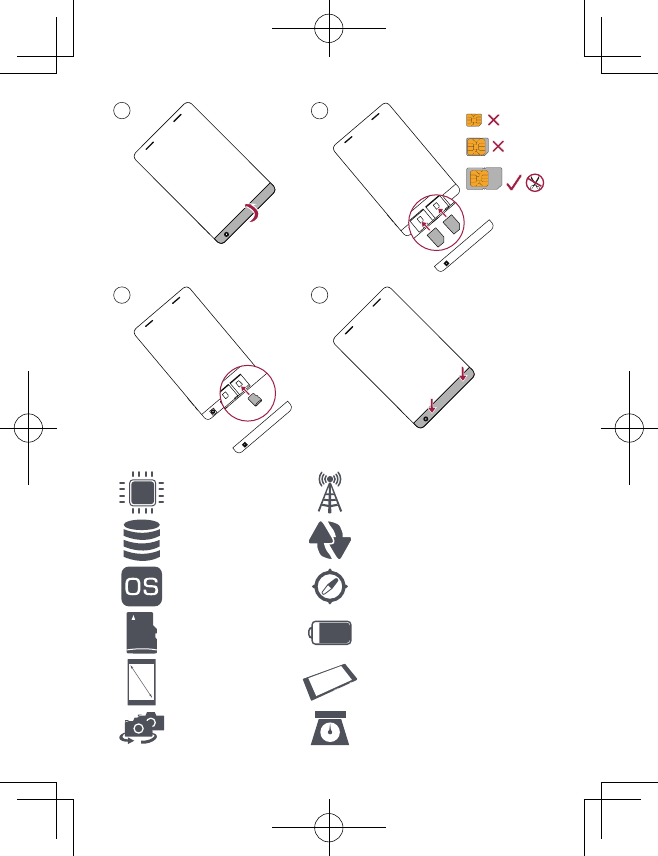 OS