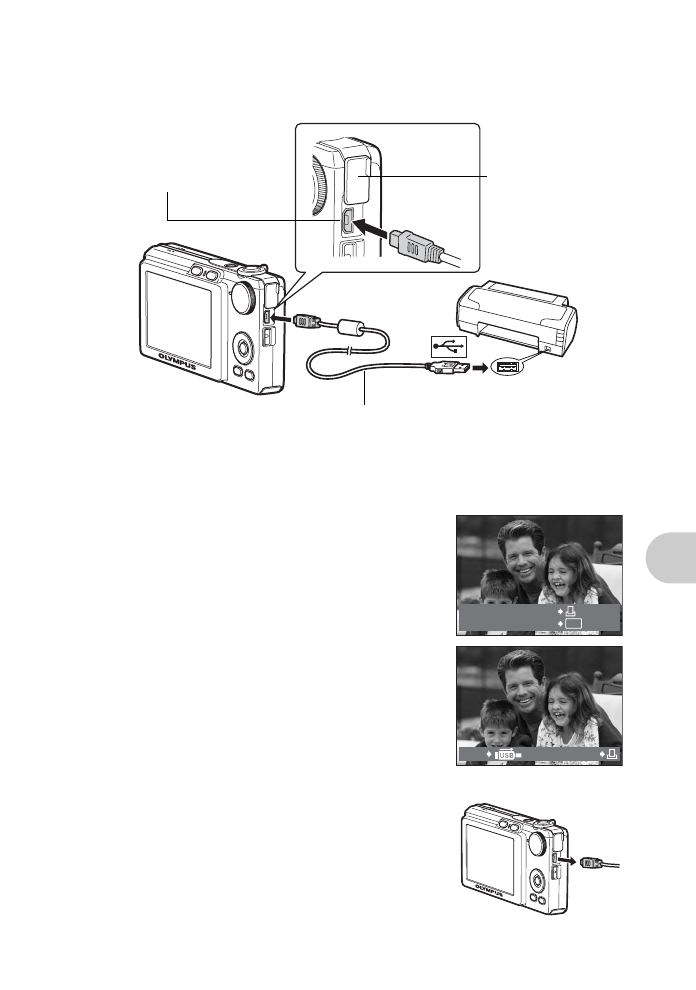 OLYMPUS

USB

OLYMPUS