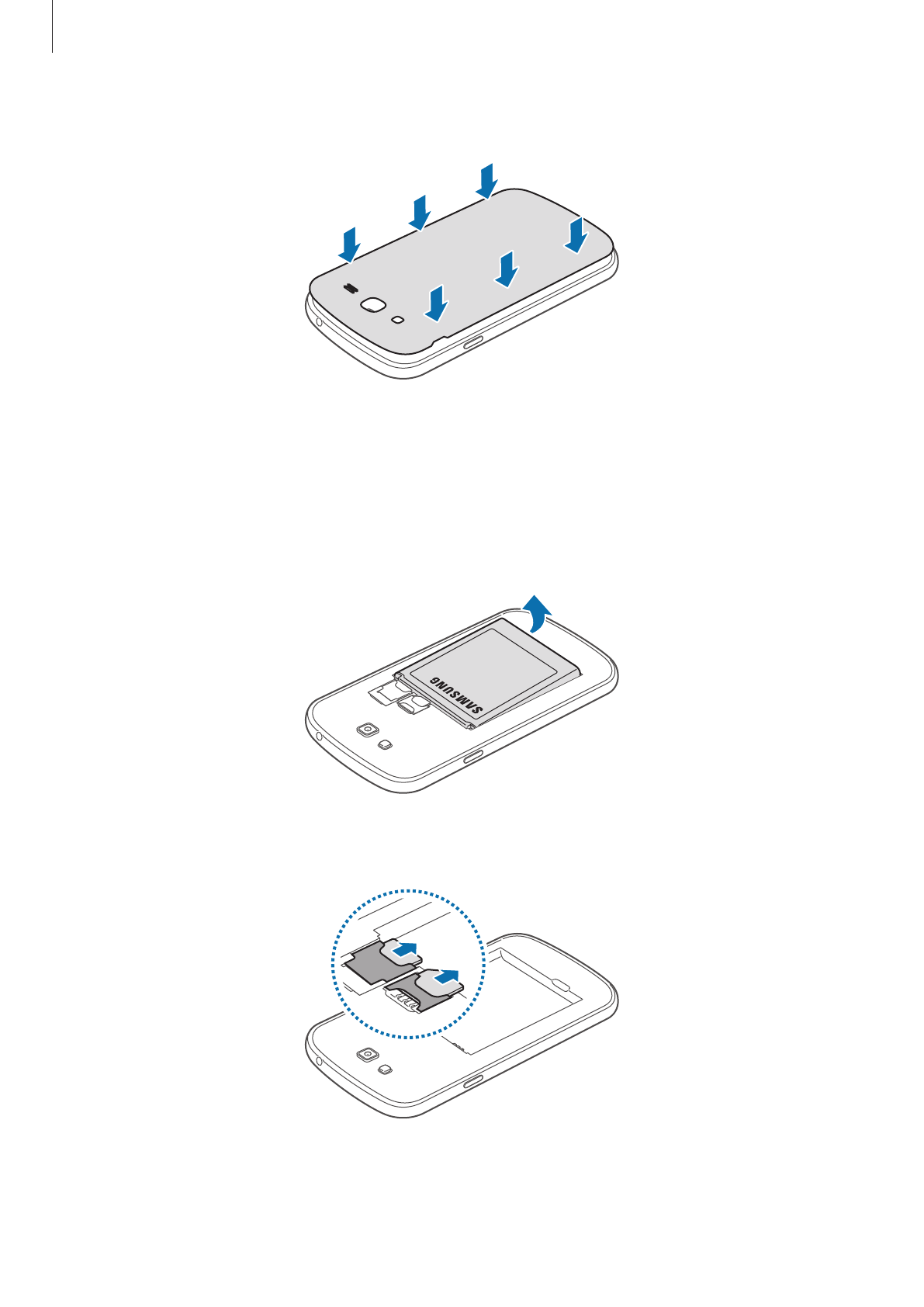 SAMSUNG