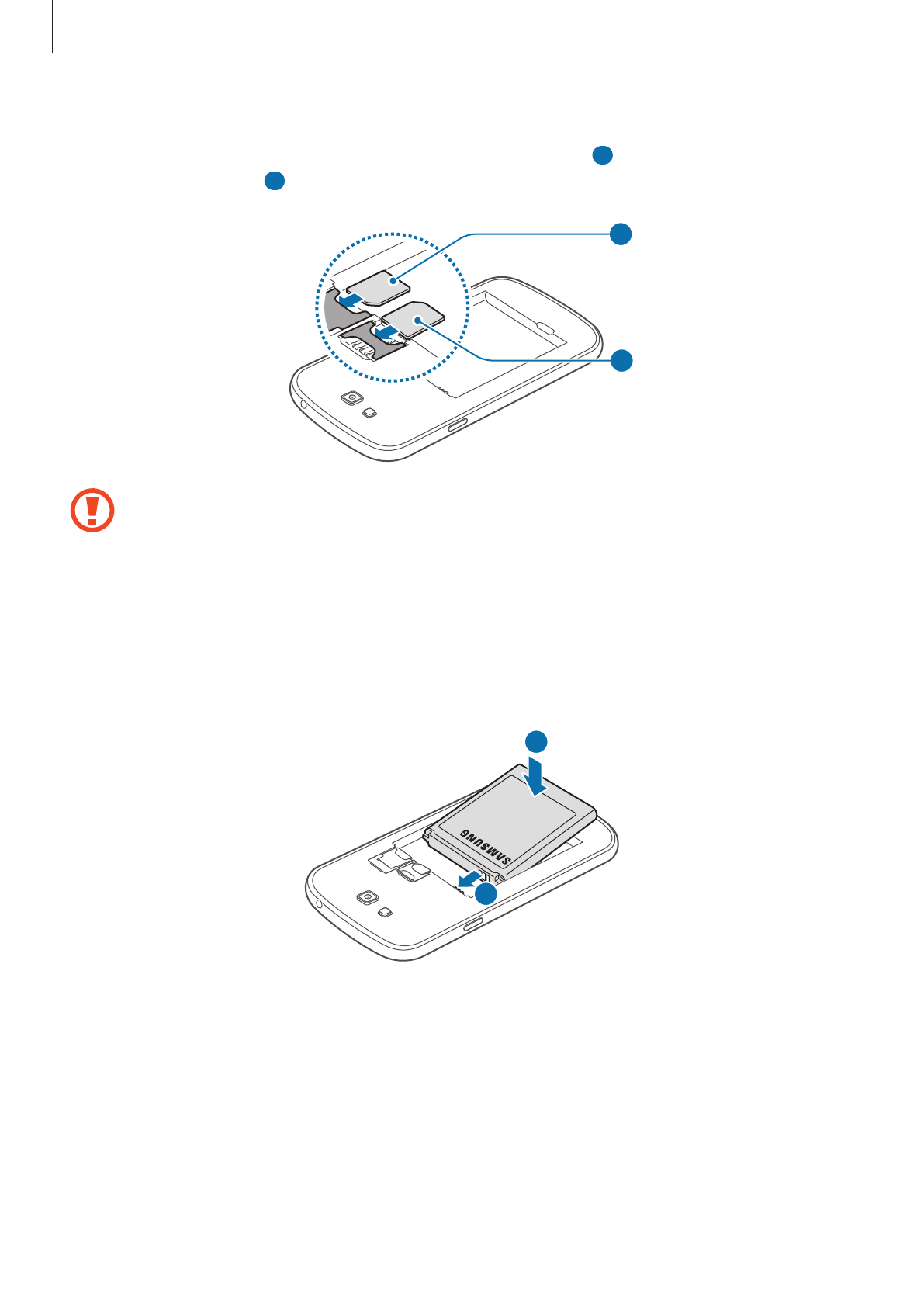 SAMSUNG