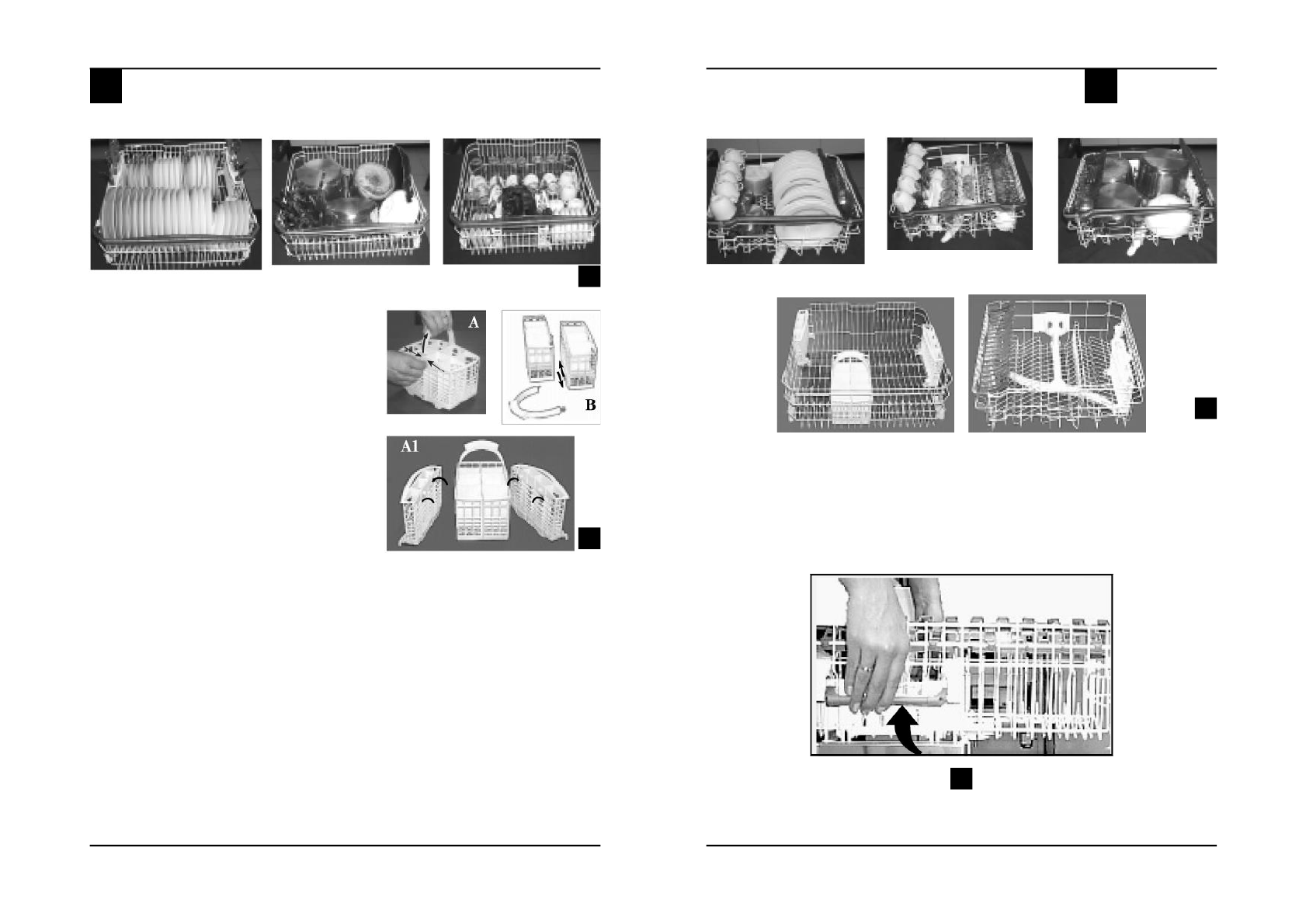 A

B

A1