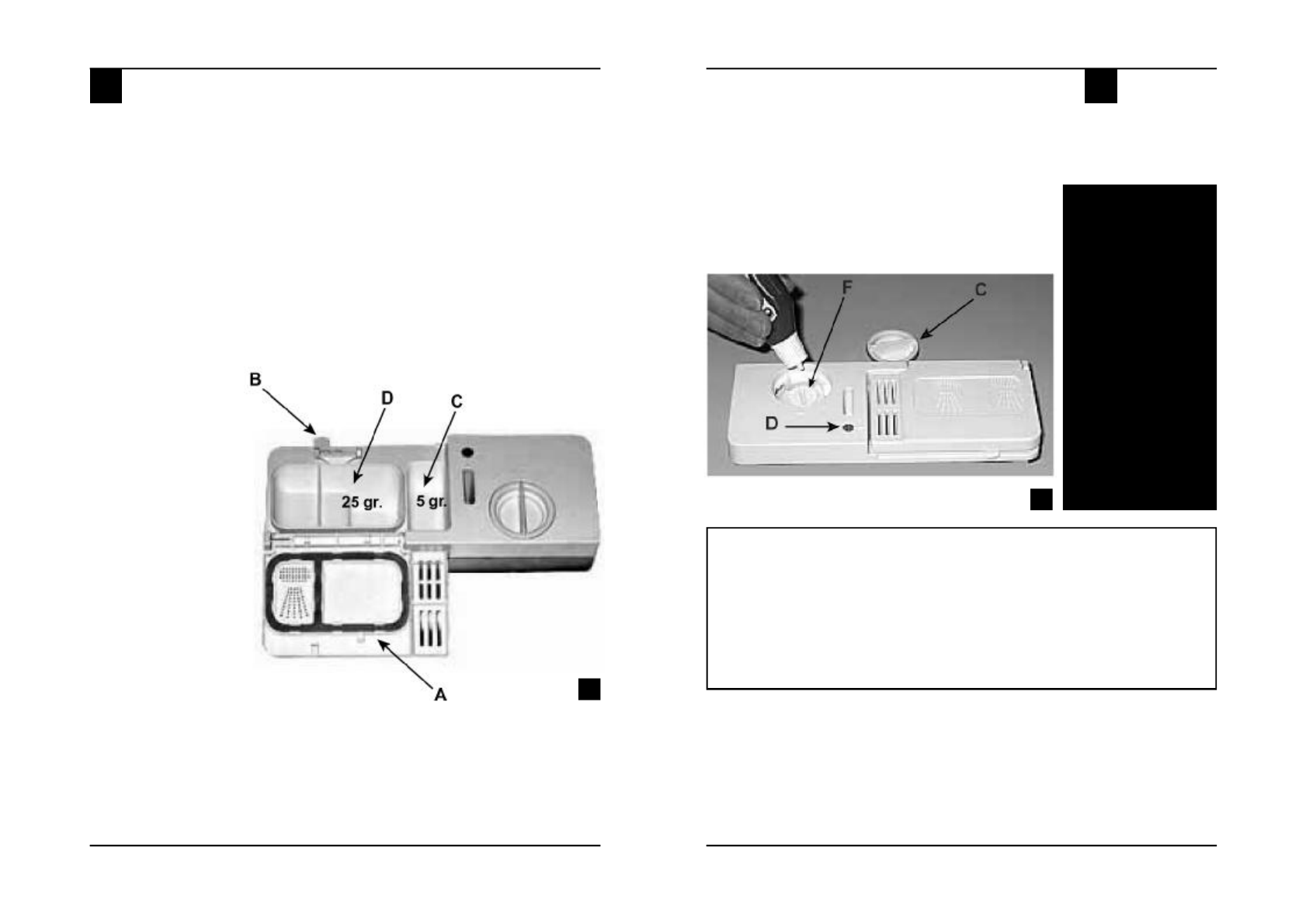 B

D

C

25 gr.

5 gr.

A

F

C

D