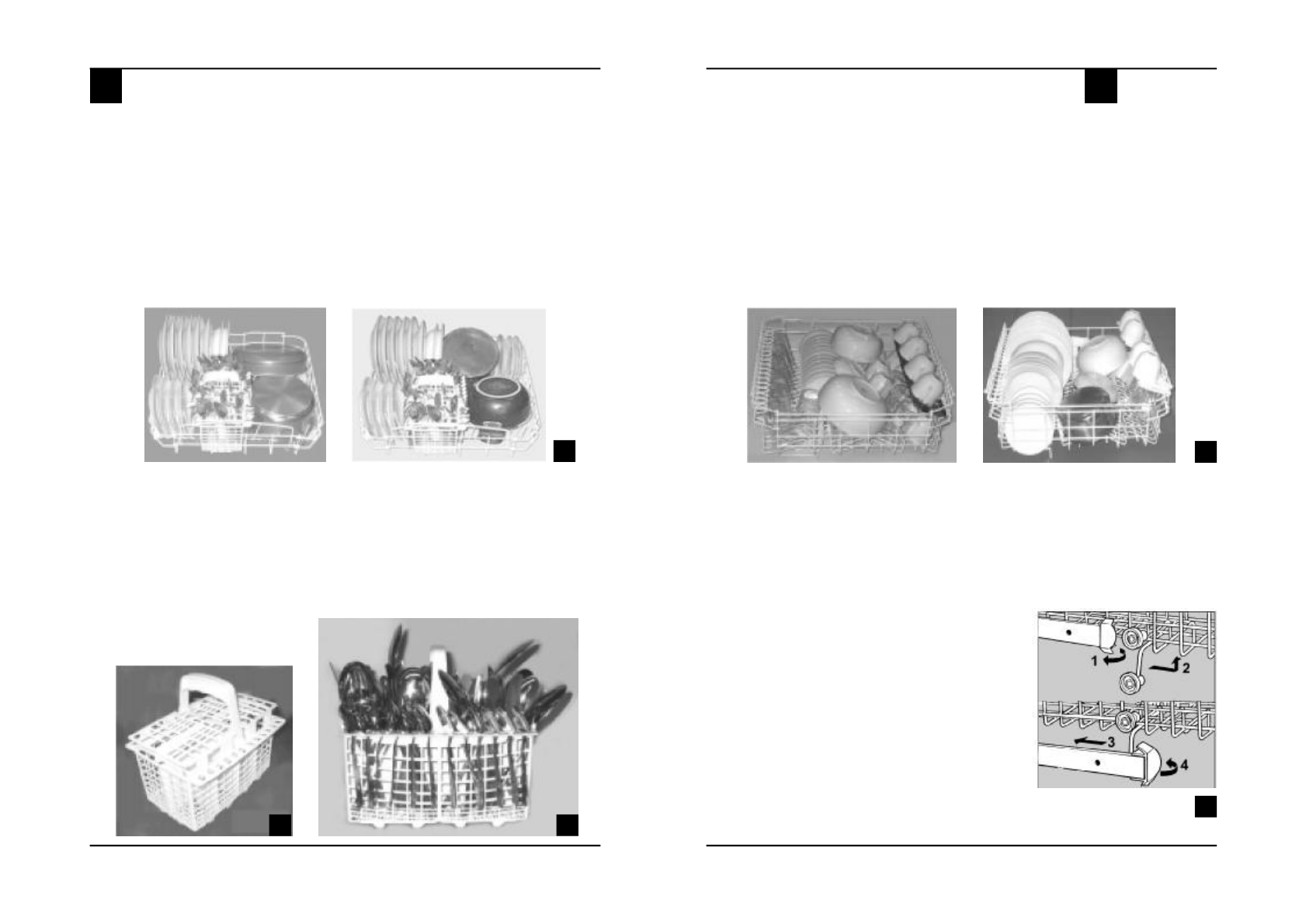 1
2
3
4