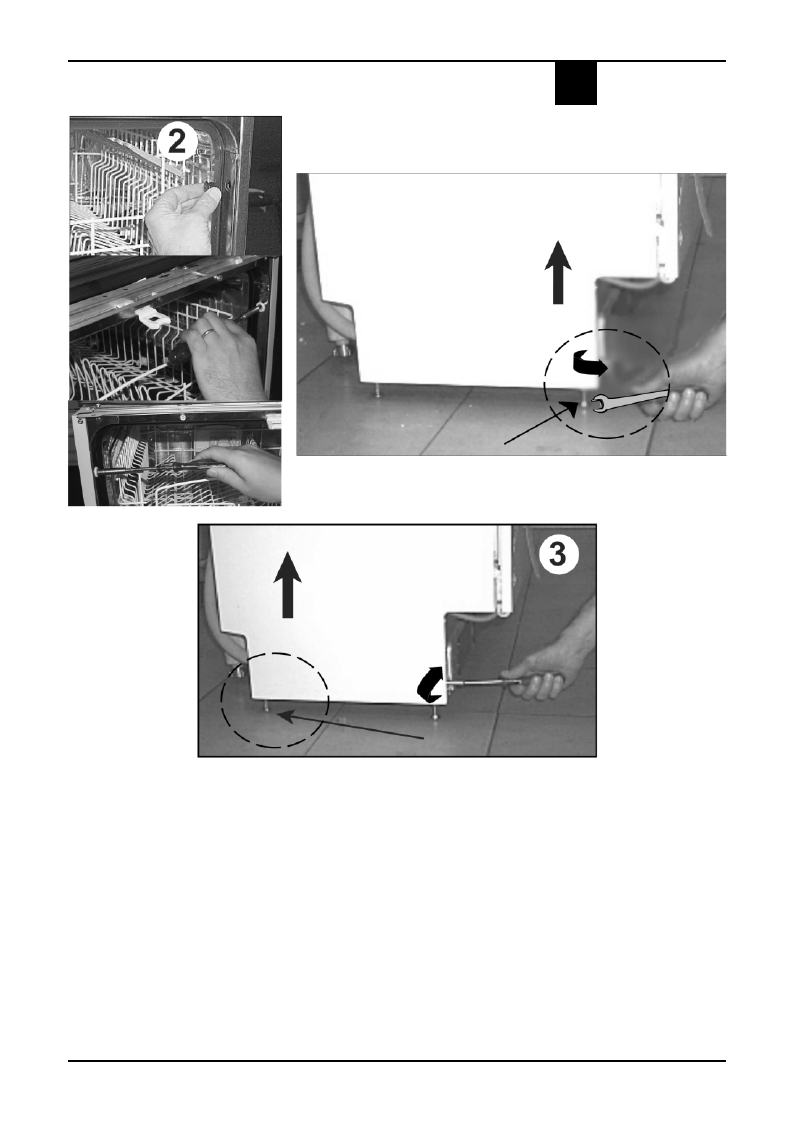 2

3