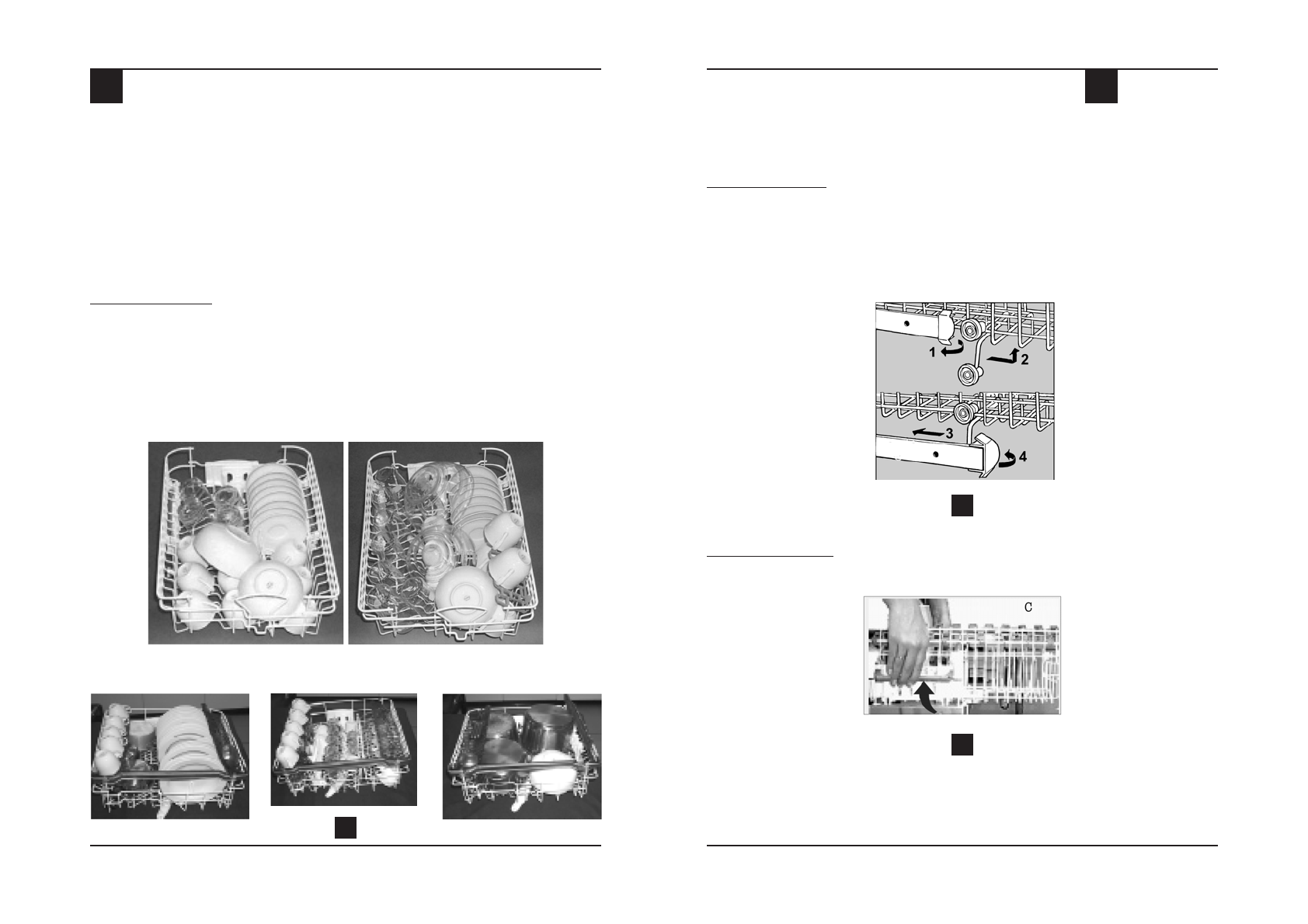 1

2

3

4

C