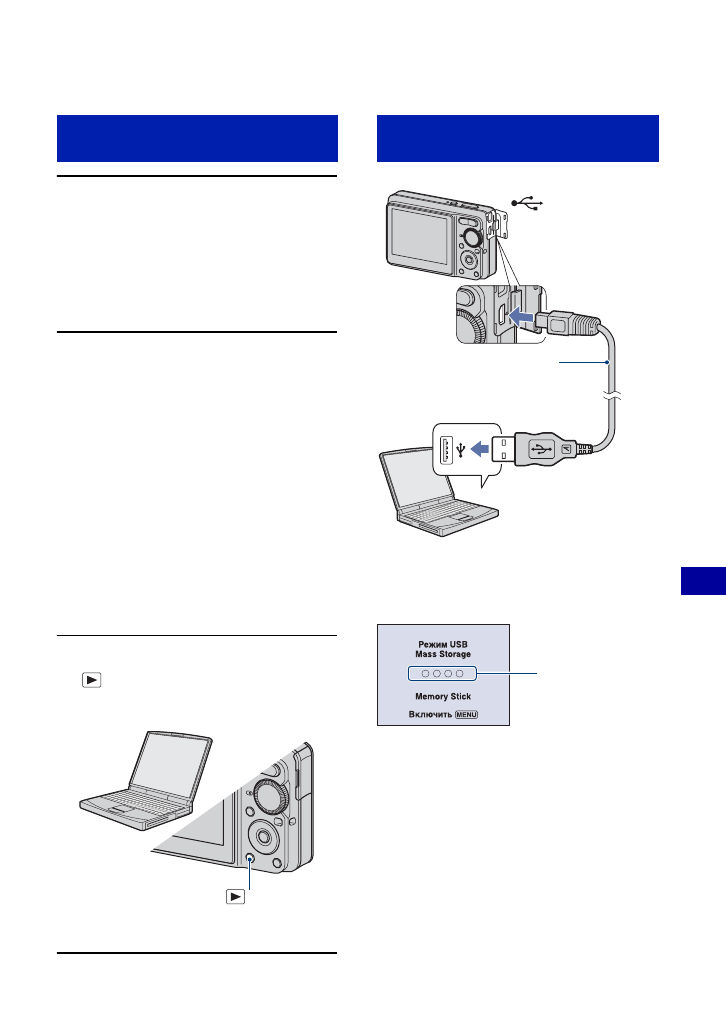 Режим USB
Mass Storage

Memory Stick

Включить MENU