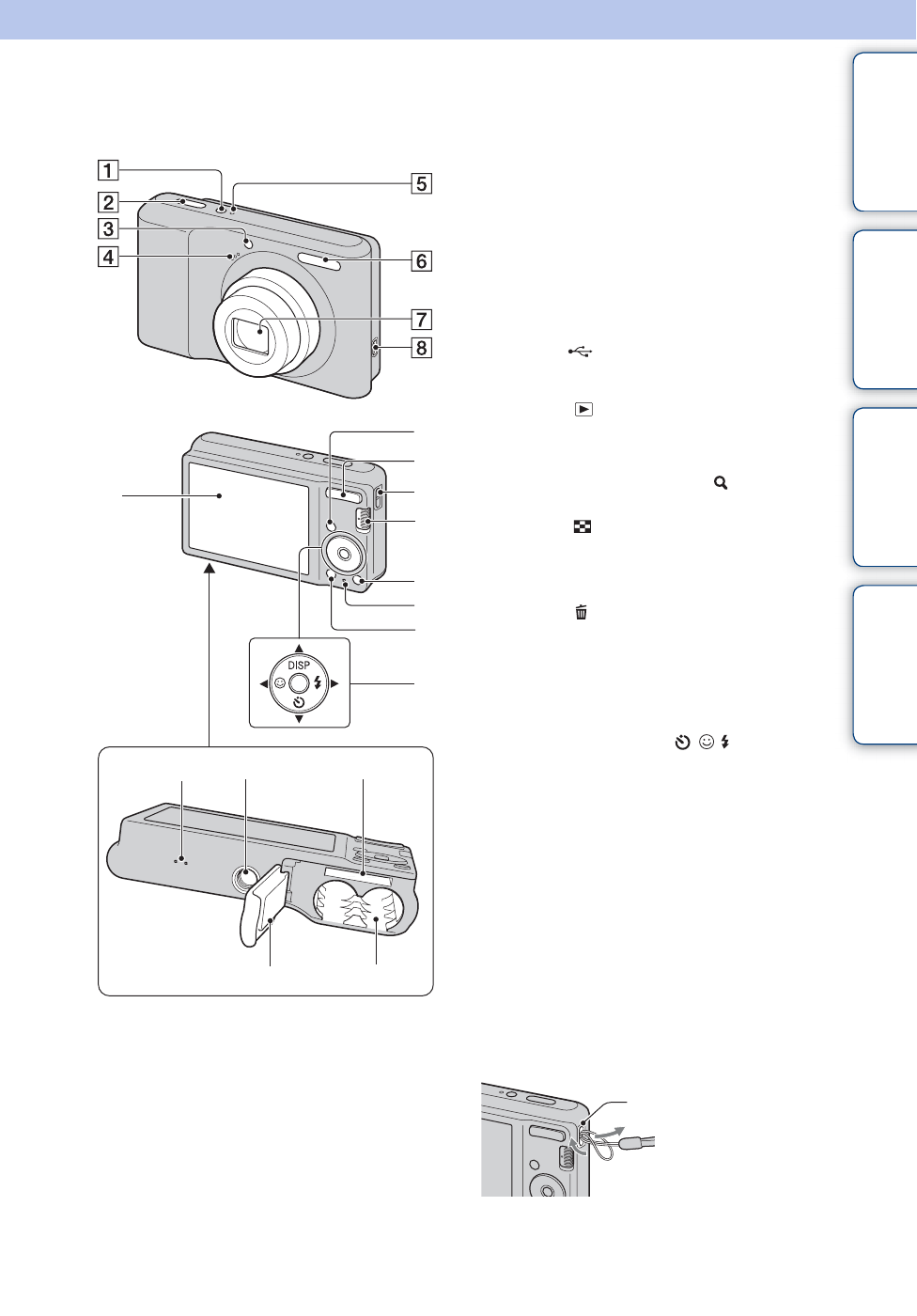 1

2

3

4

5

6

7

8

DISP