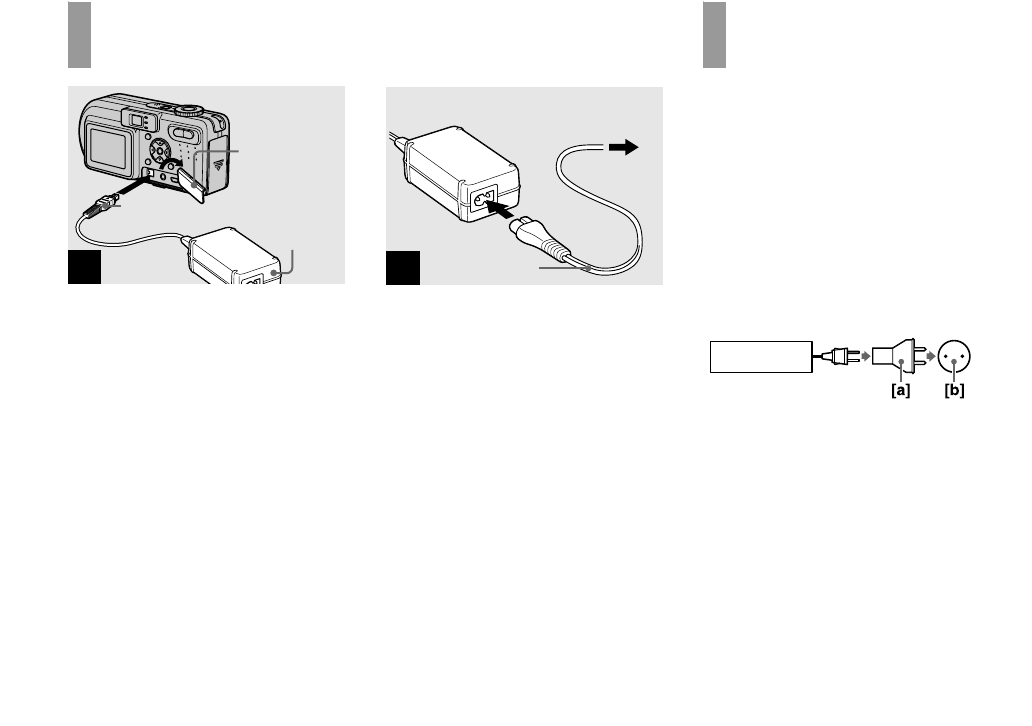 [a] [b]