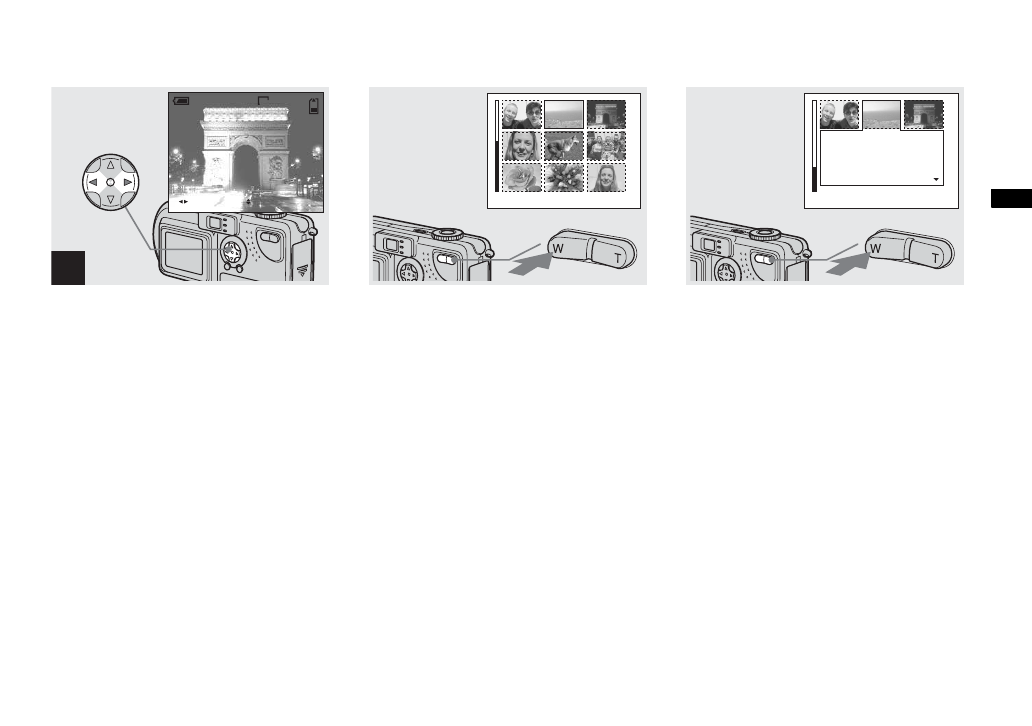 W
T
W
T