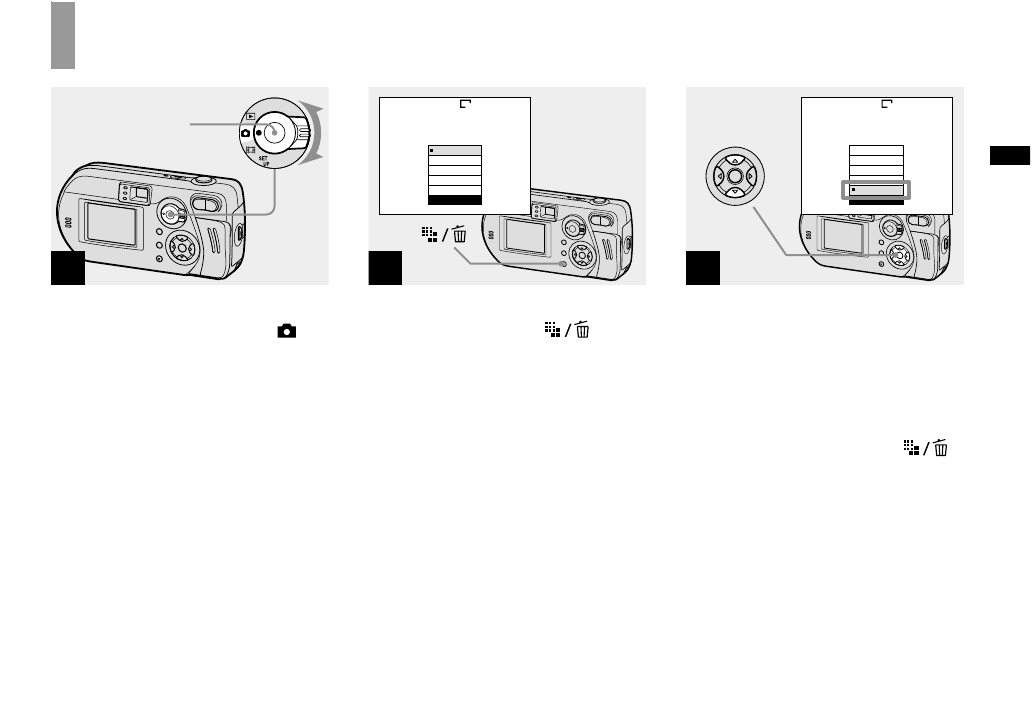 SET UP