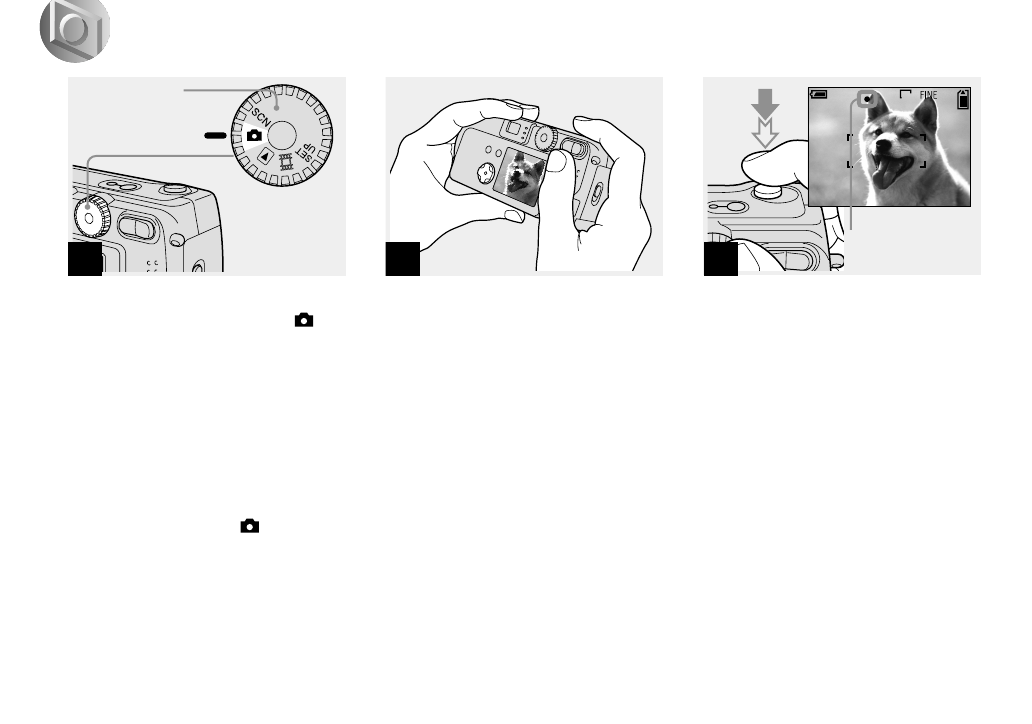 SCN
SET UP
FINE