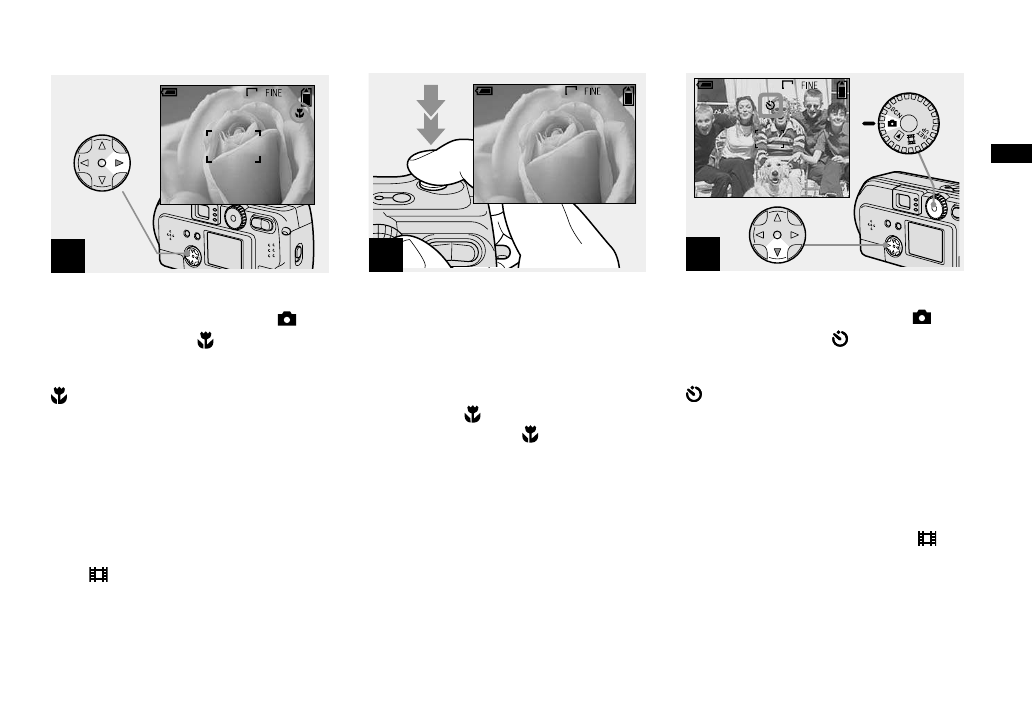 FINE

FINE

FINE