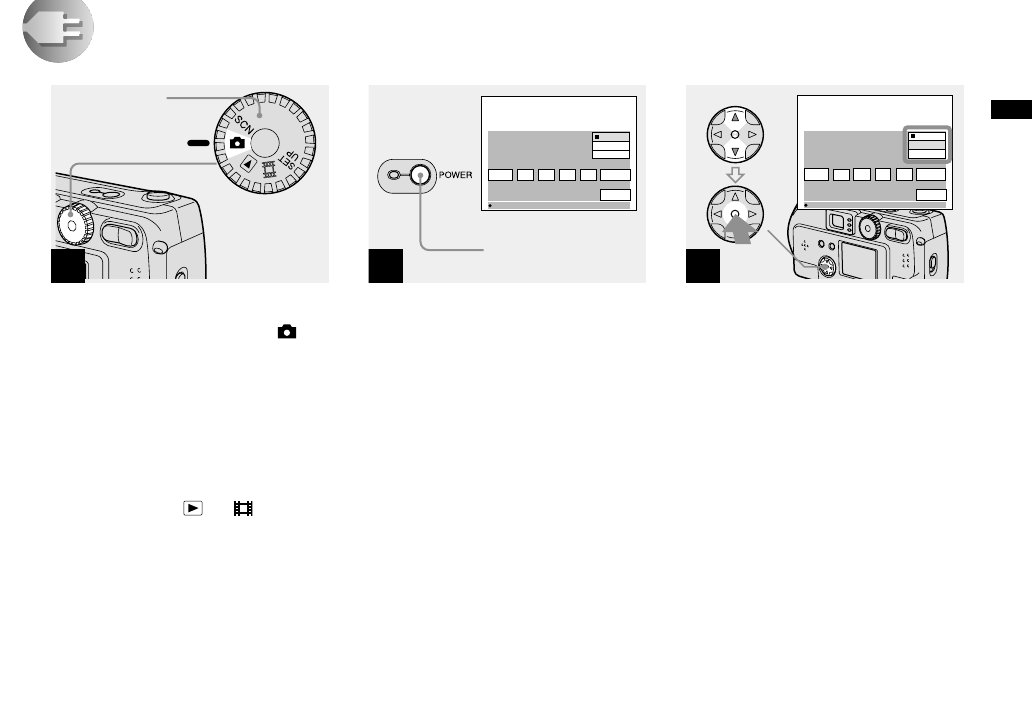 SCN

SET UP

POWER