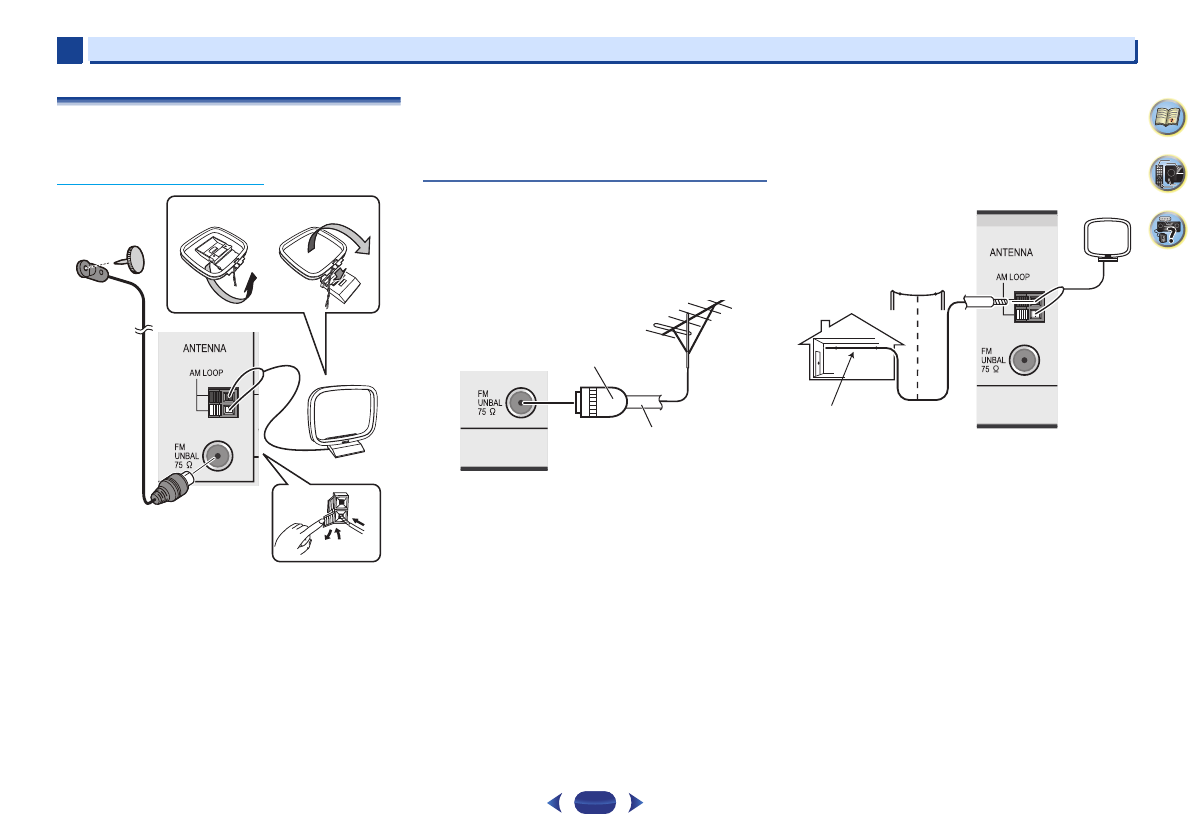 ANTENNA

AM LOOP

FM UNBAL 75 Ω

FM UNBAL 75 Ω

ANTENNA

AM LOOP

FM UNBAL 75 Ω