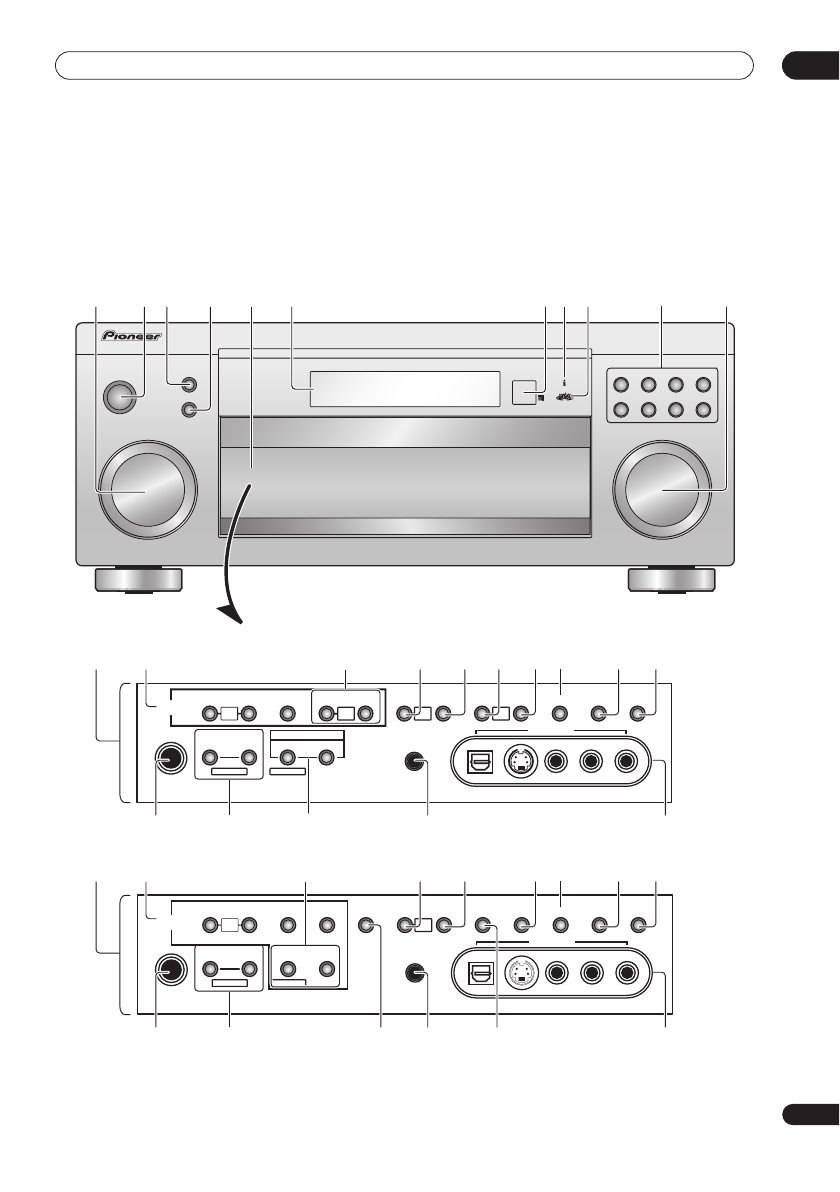 Pioneer