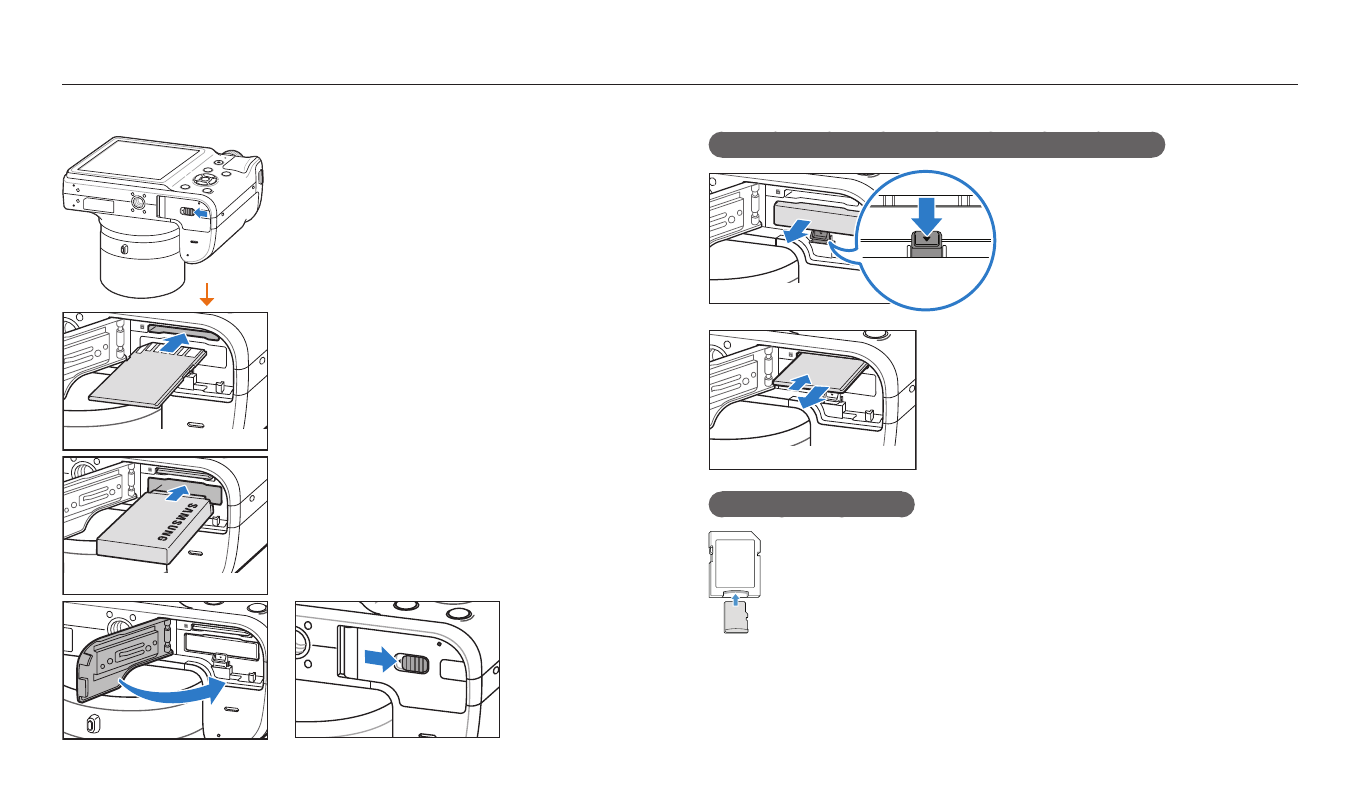 SAMSUNG