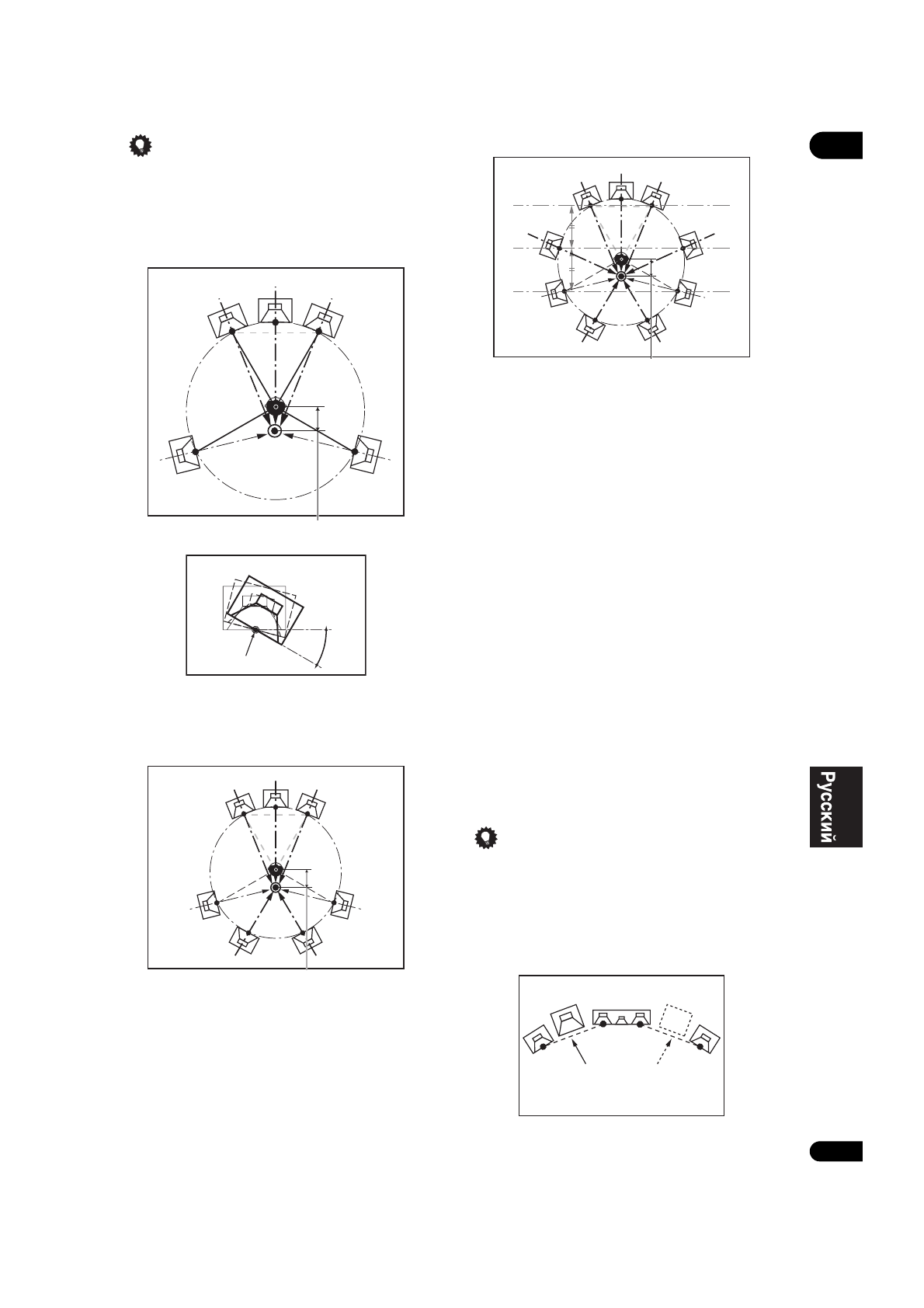 Русский