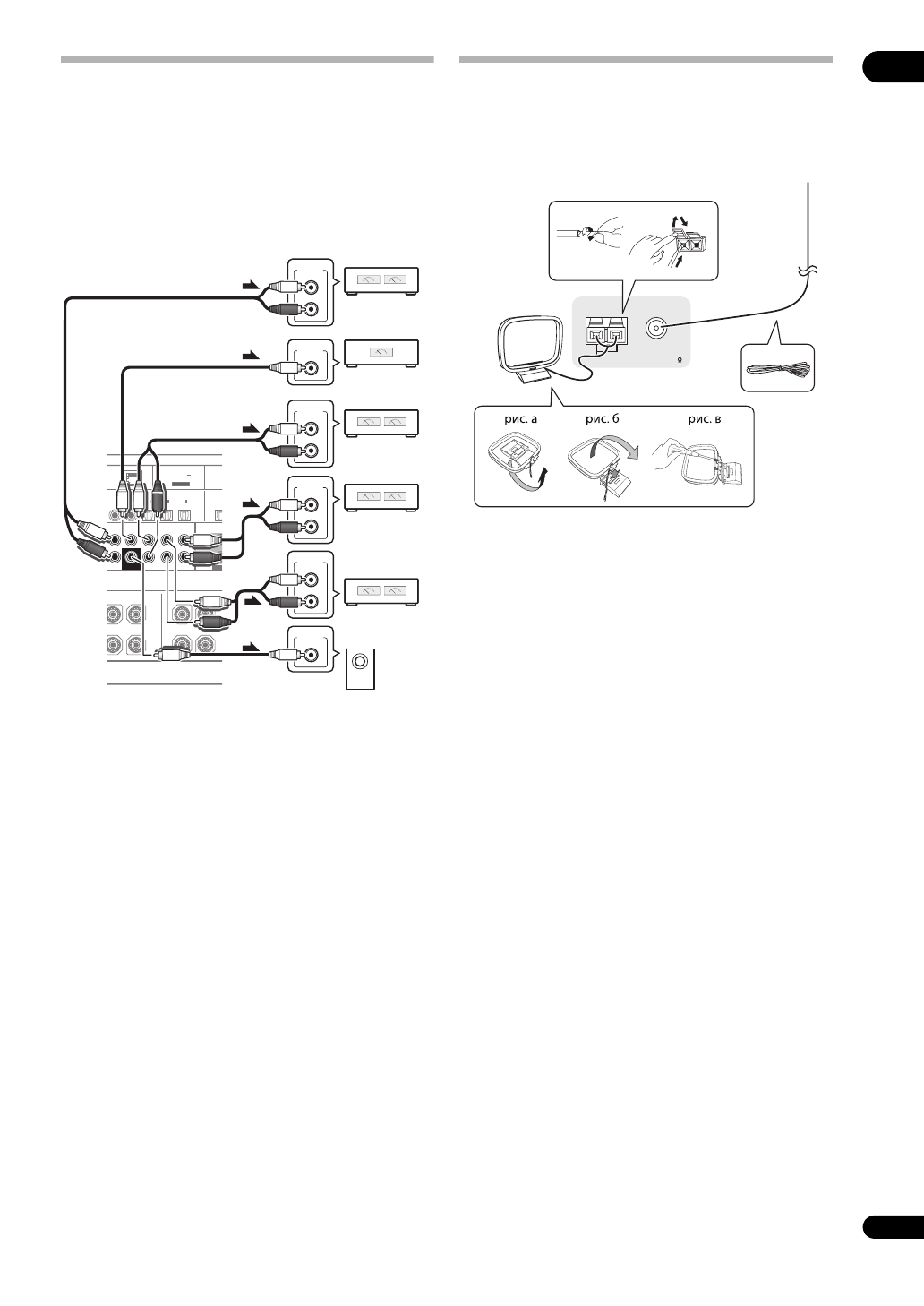 рис. а

рис. б

рис. в