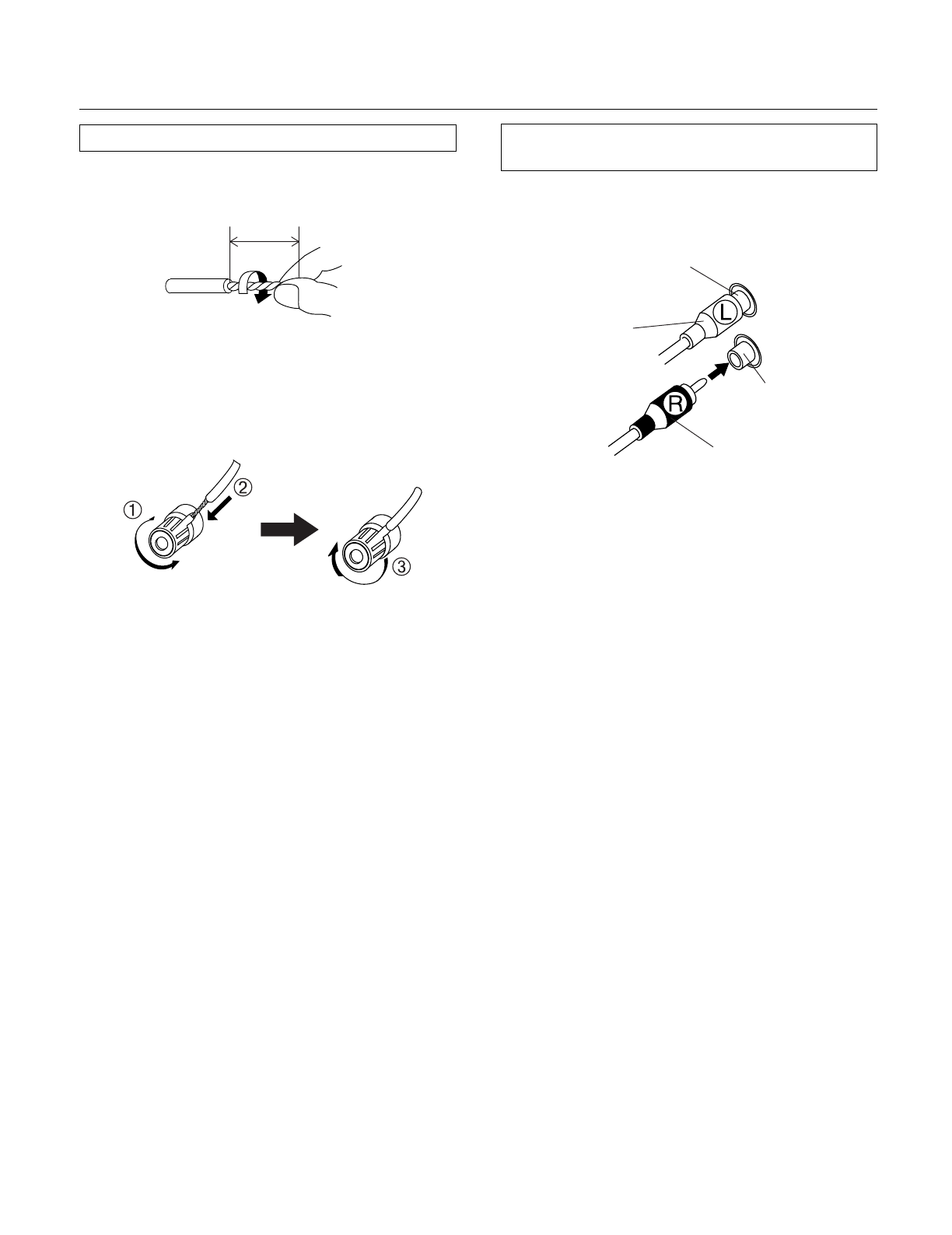 L

R

①

②

③