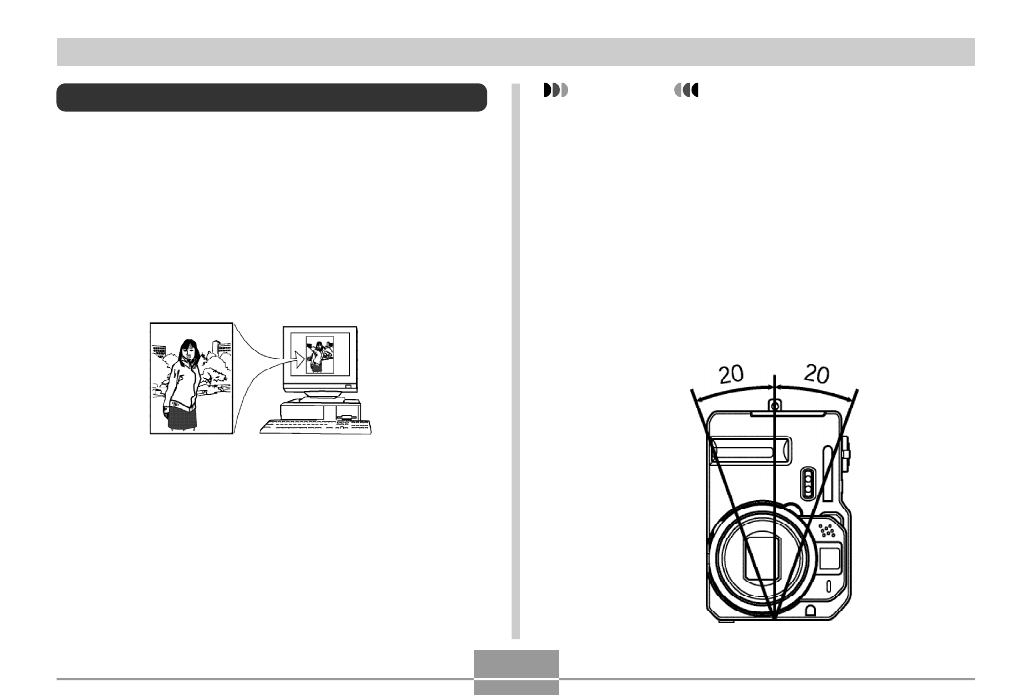 20 20