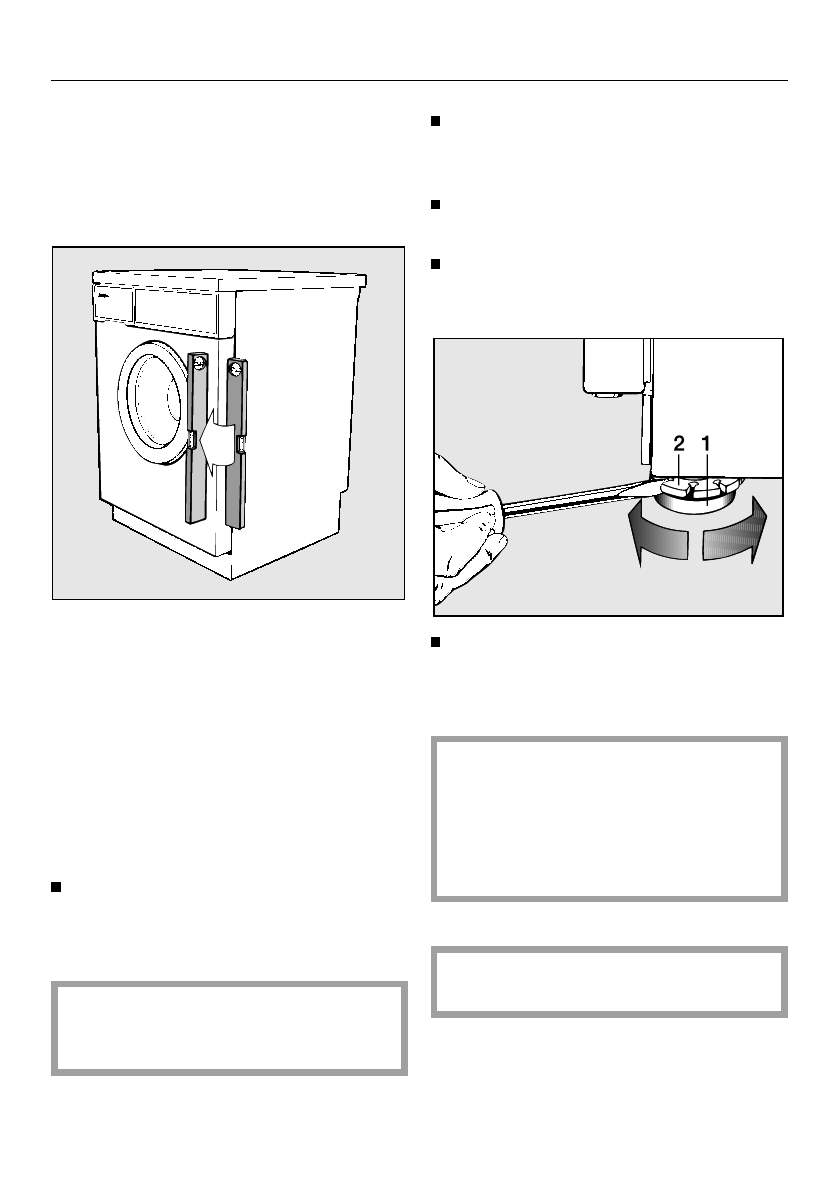 2 1