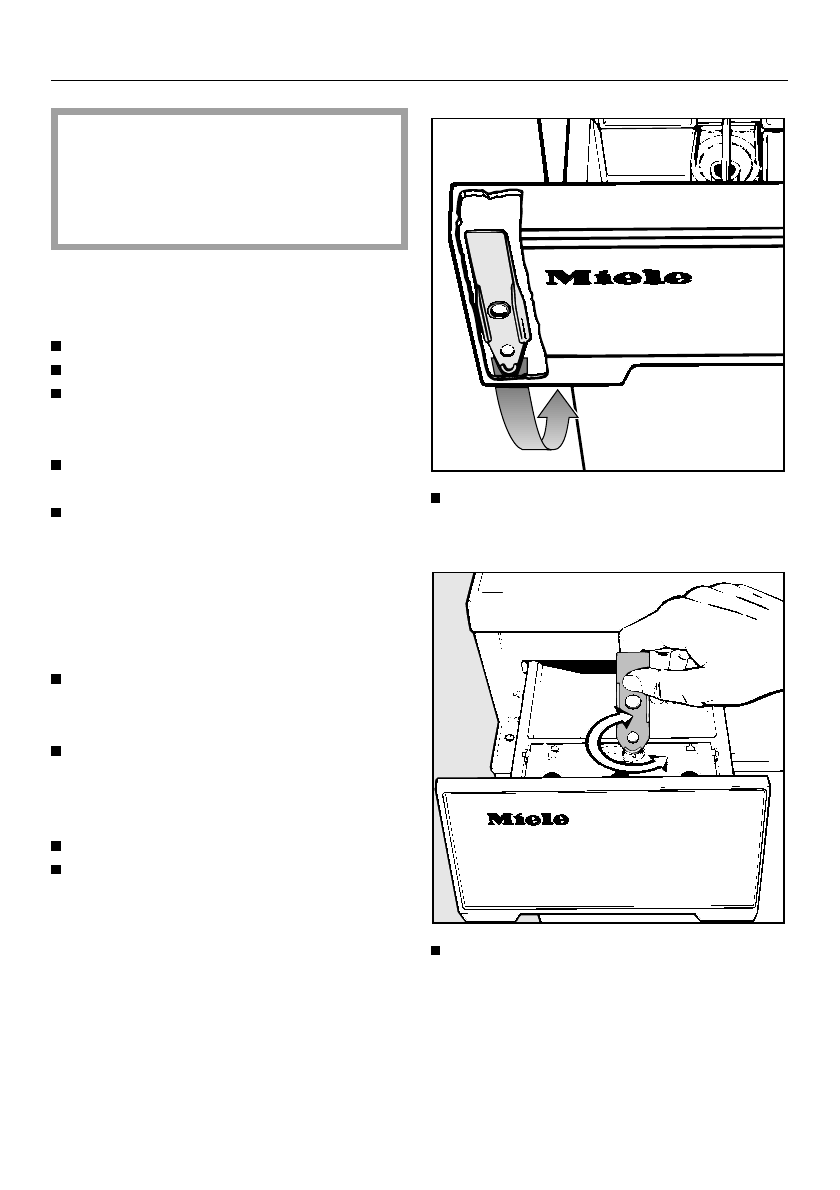 Miele

Miele