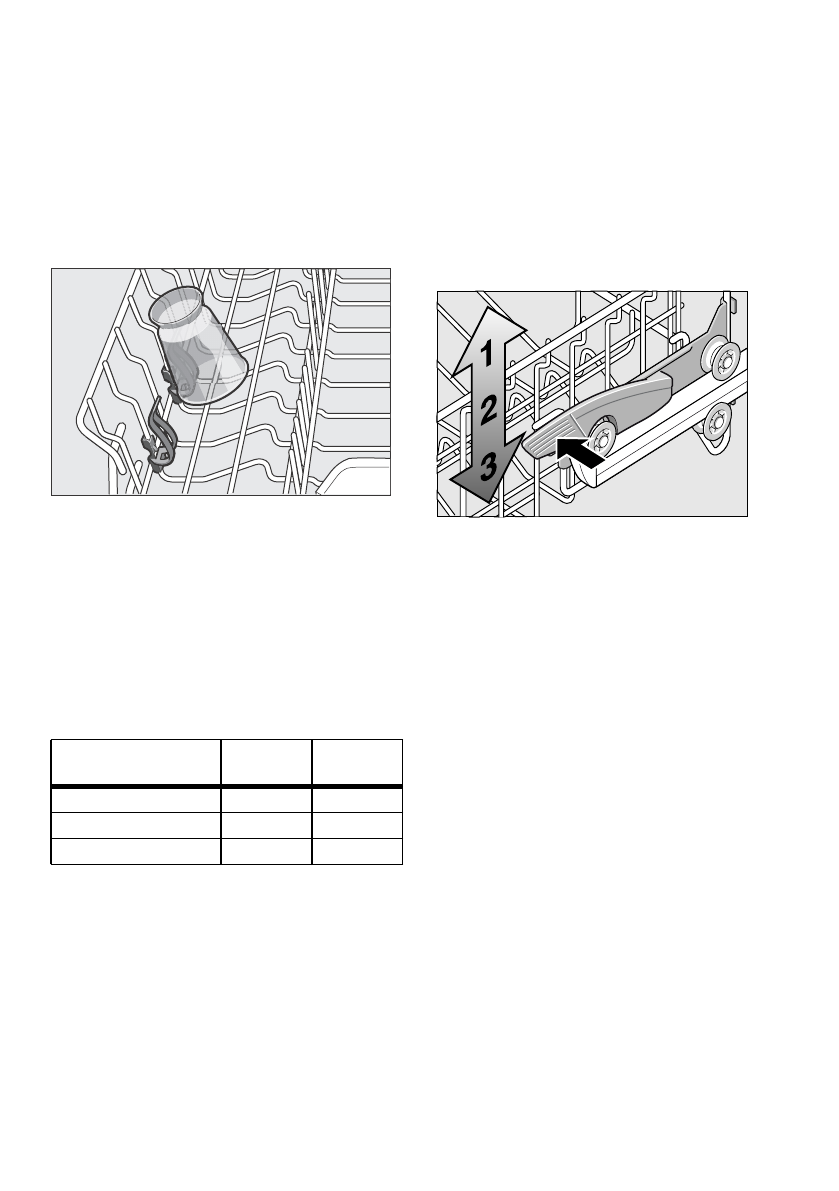 1
2
3