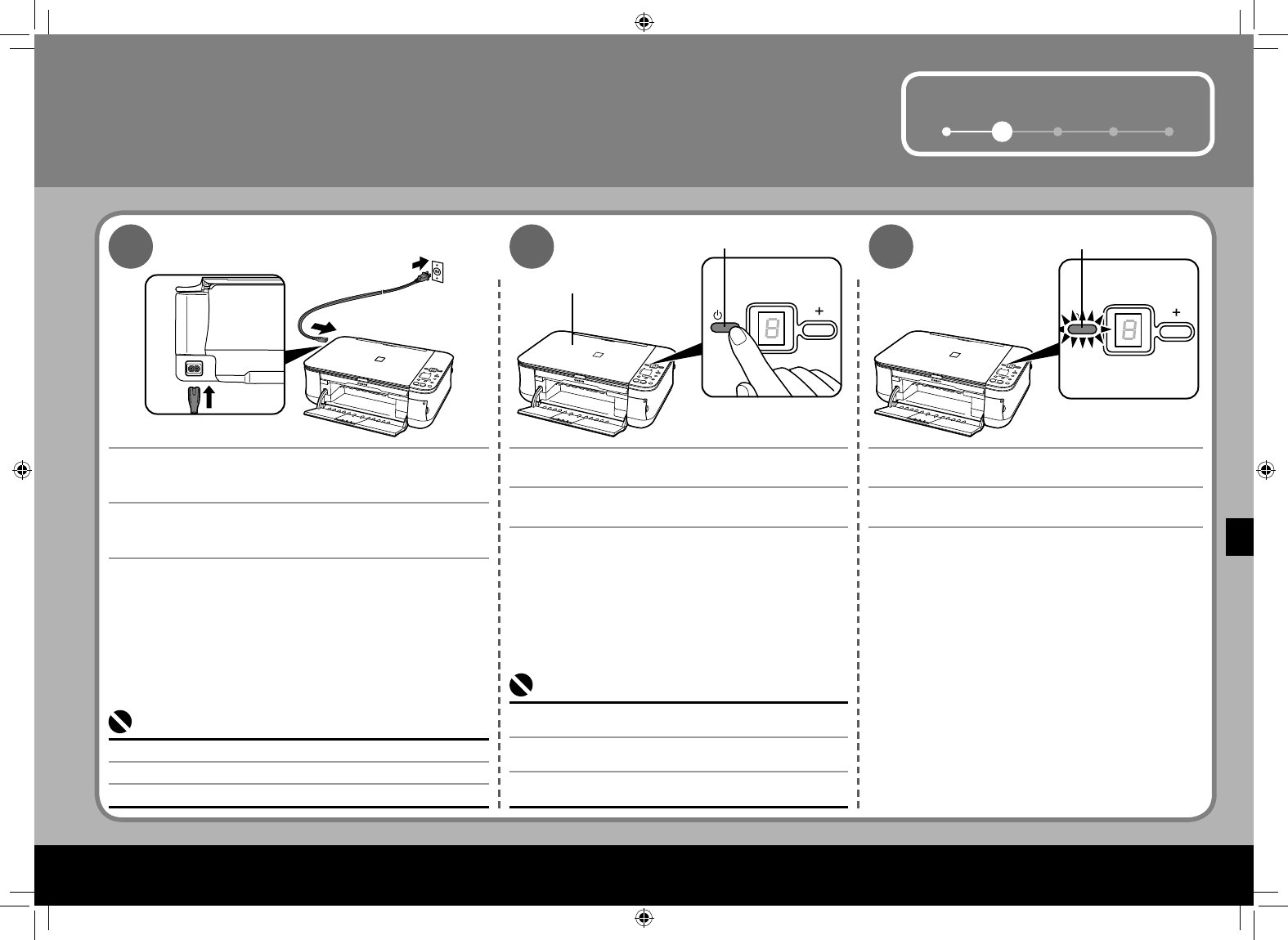 +

+