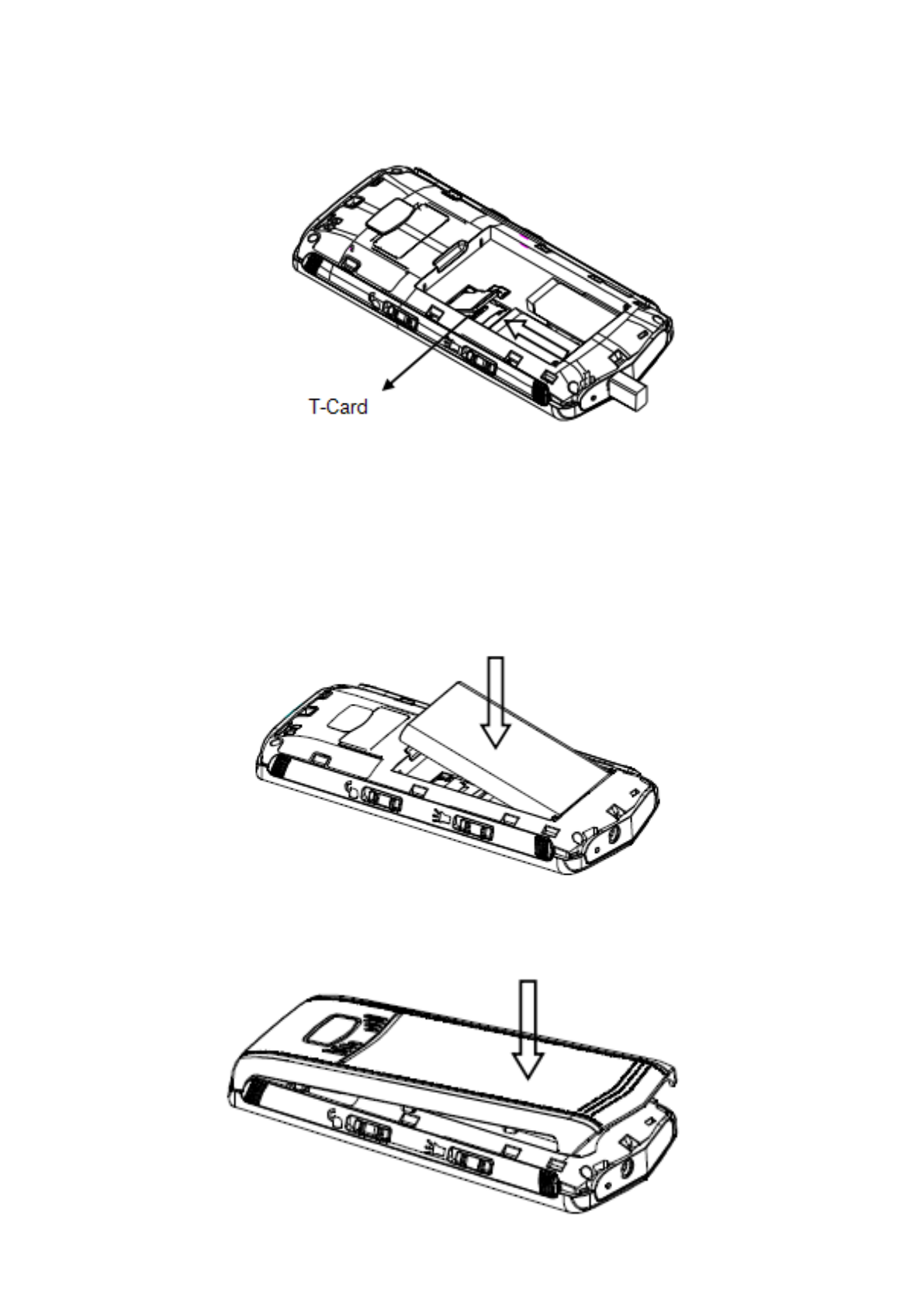 T-Card