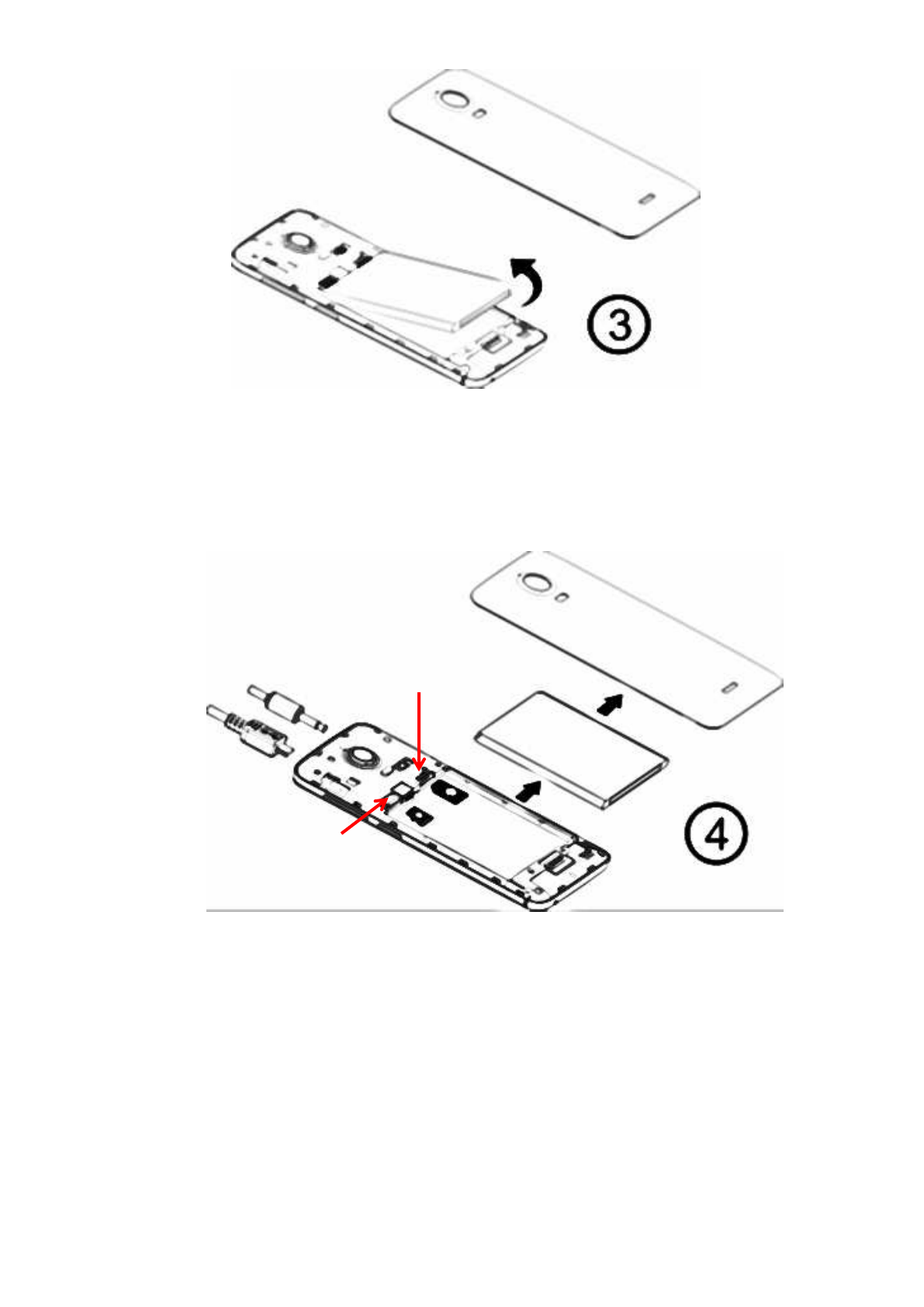 ③

④