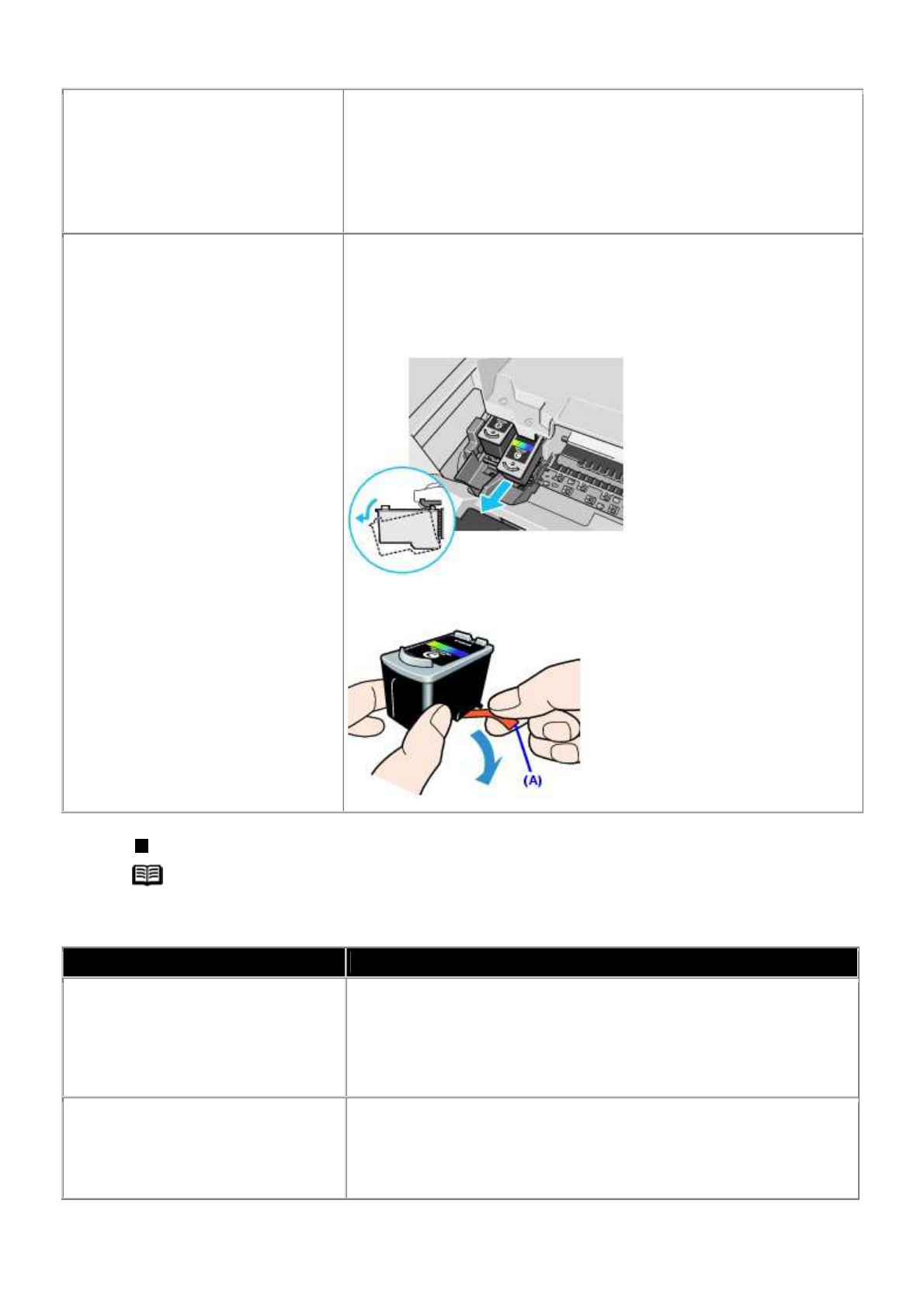 (A)