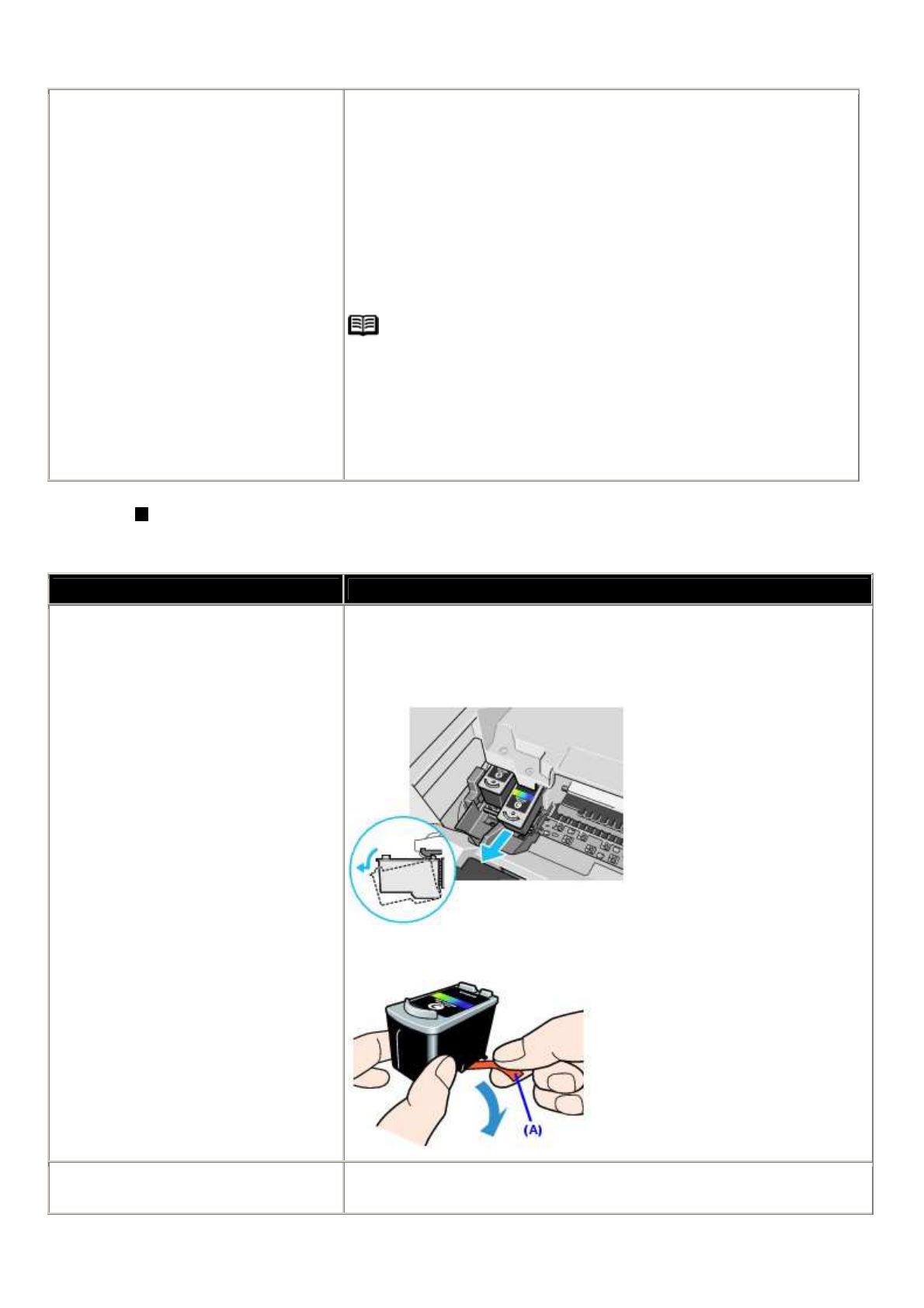 (A)