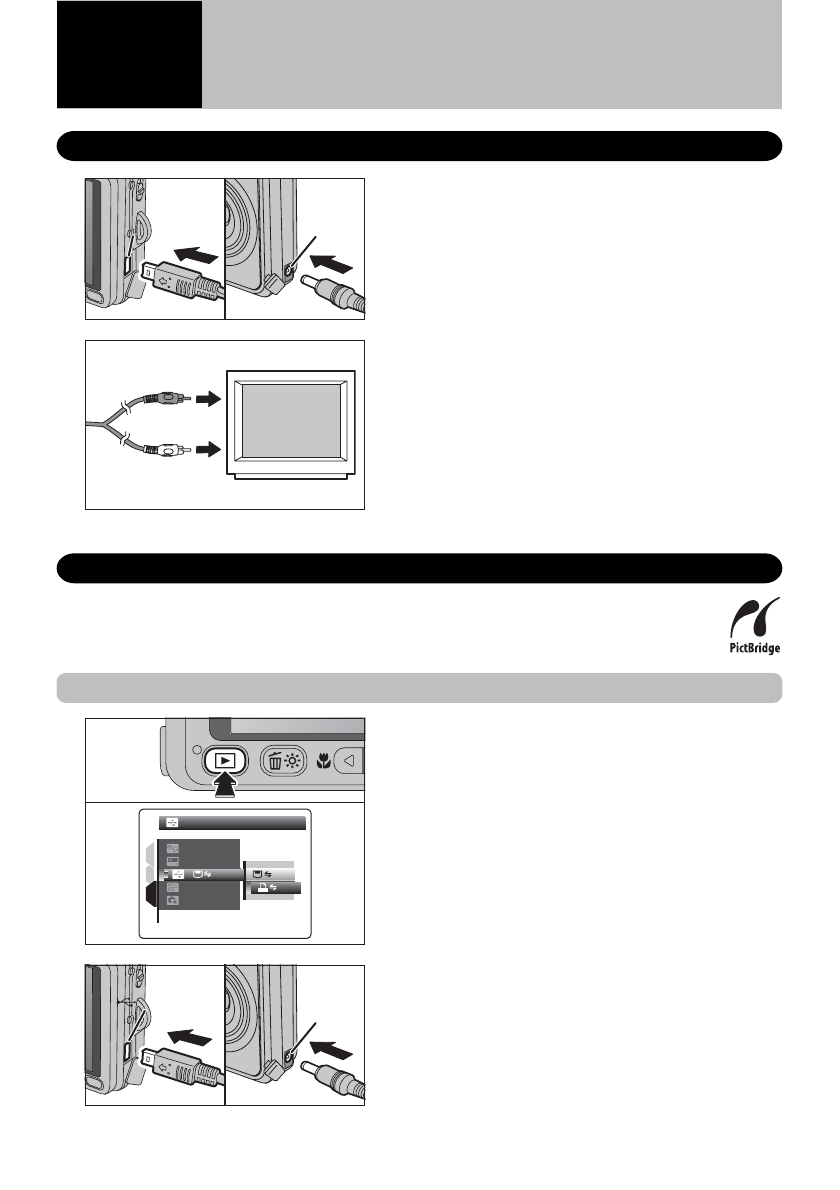 PictBridge